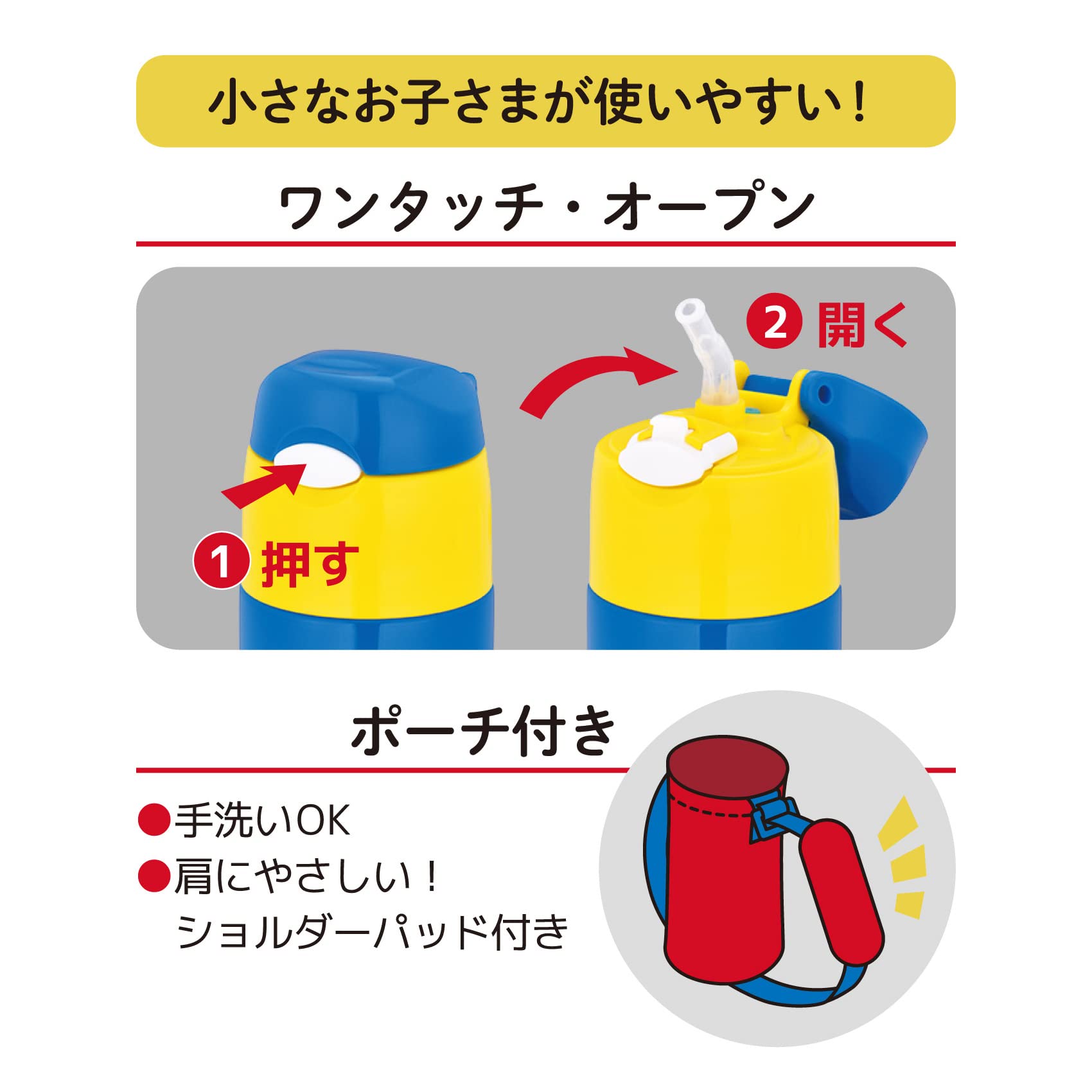 小さなお子さまが使いやすい！

ワンタッチ・オープン

2 開く

1 押す

ポーチ付き

●手洗いOK
●肩にやさしい！
ショルダーパッド付き