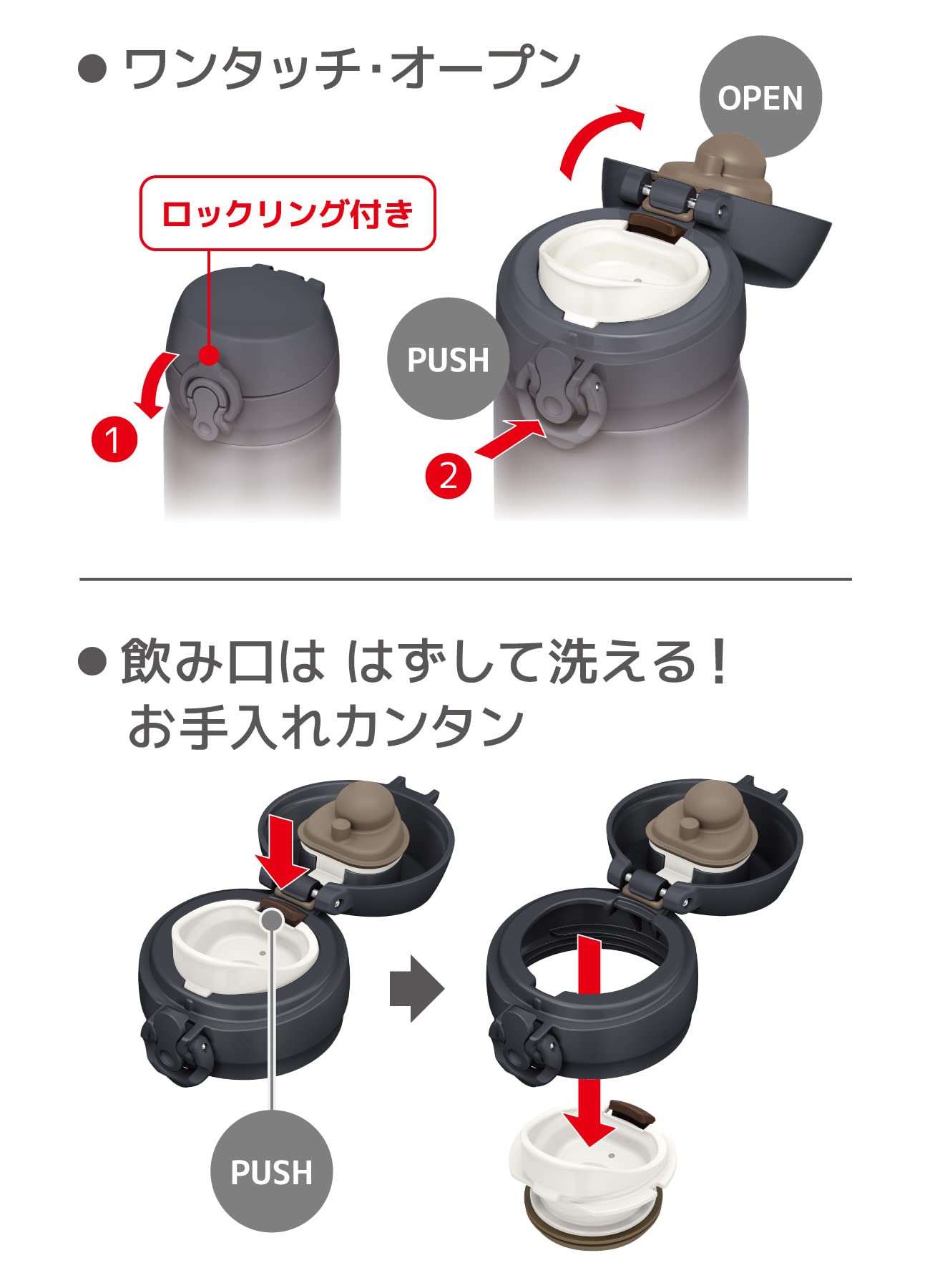 ● ワンタッチ･オープン

OPEN

ロックリング付き

PUSH

1

2

● 飲み口は はずして洗える！
お手入れカンタン

PUSH