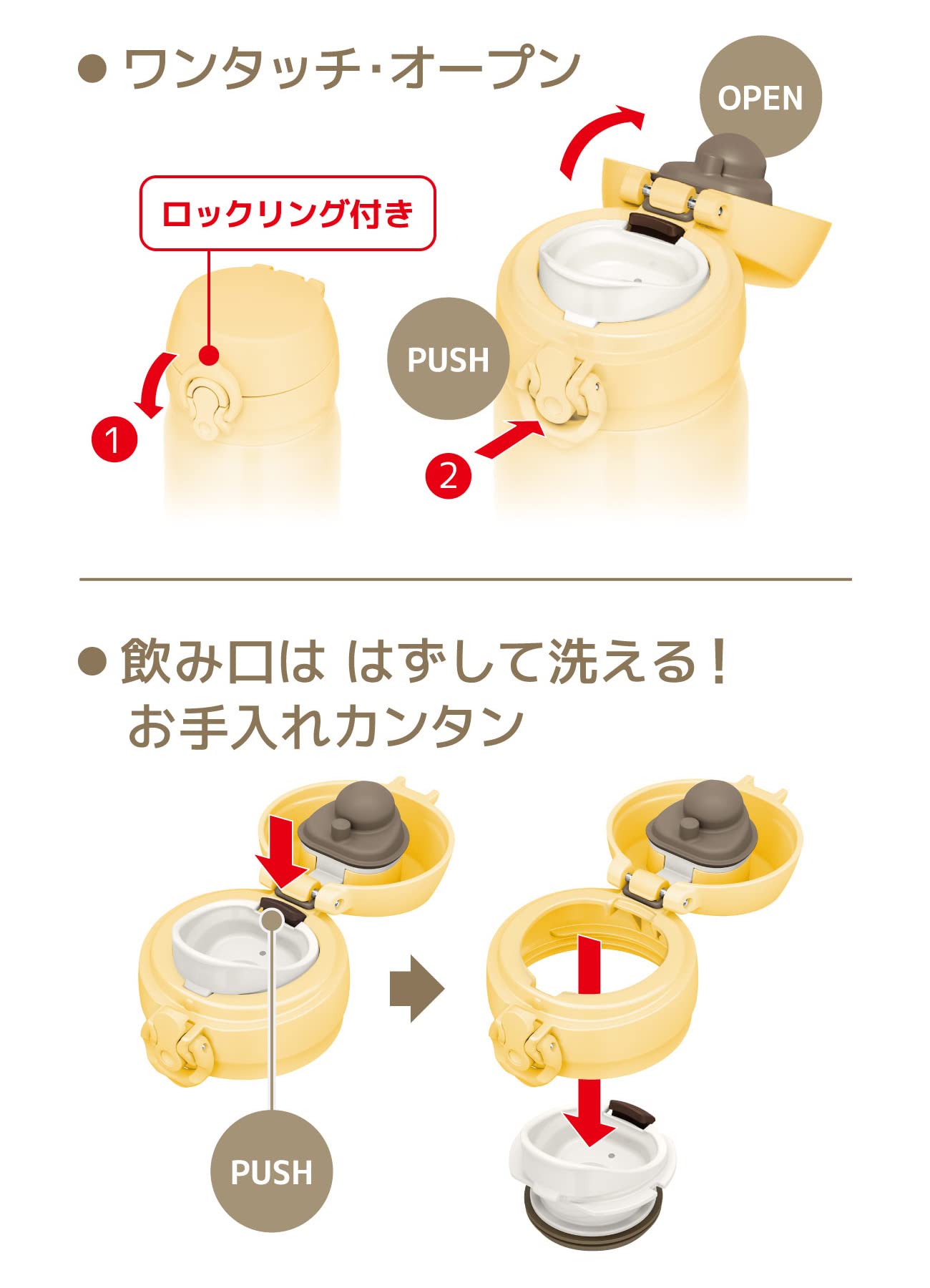 ● ワンタッチ･オープン

OPEN

ロックリング付き

PUSH

1

2

● 飲み口は はずして洗える！
お手入れカンタン

PUSH