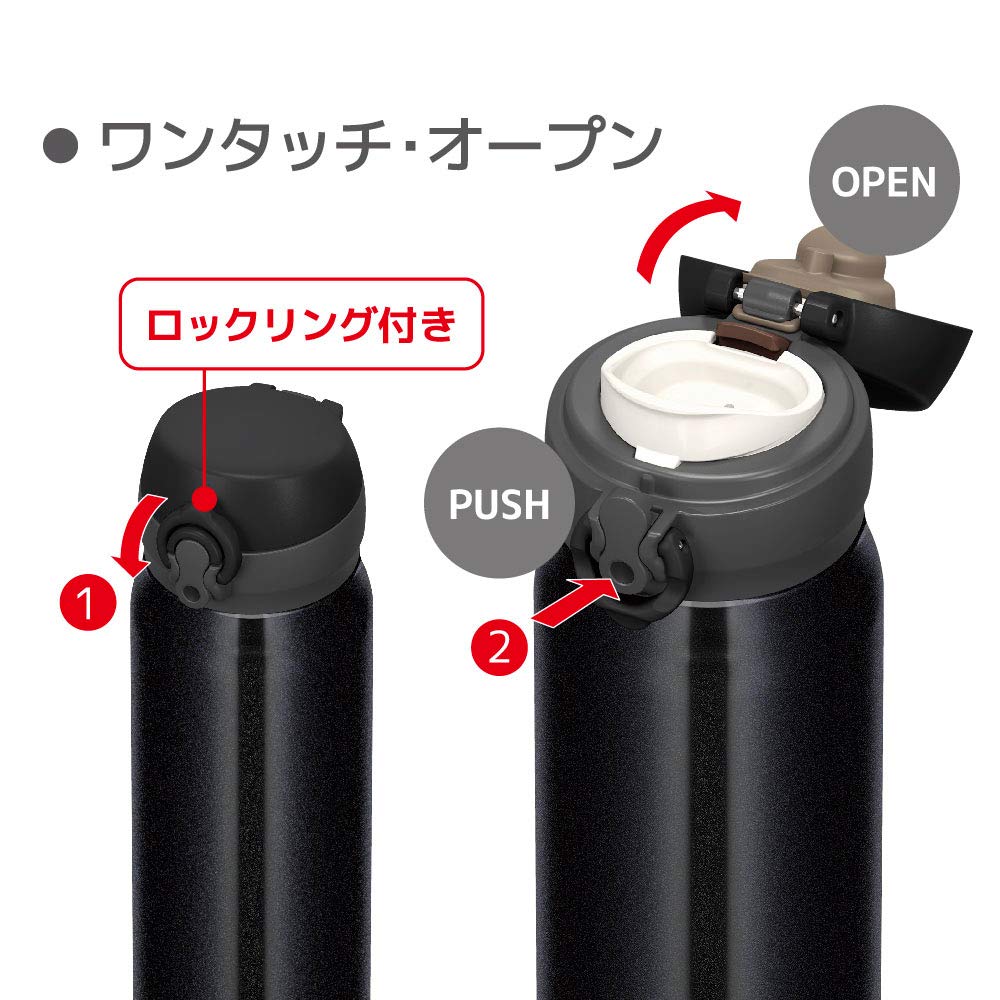 ● ワンタッチ･オープン

OPEN

ロックリング付き

PUSH

1

2