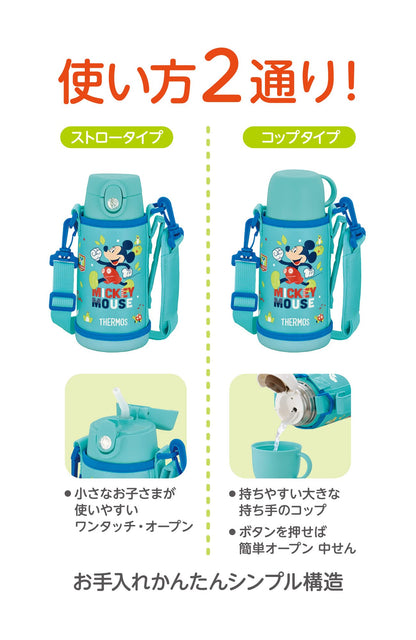 使い方2通り!

ストロータイプ

MICKEY MOUSE
THERMOS

● 小さなお子さまが使いやすいワンタッチ・オープン

コップタイプ

MICKEY MOUSE
THERMOS

● 持ちやすい大きな持ち手のコップ

● ボタンを押せば簡単オープン 中せん

お手入れかんたんシンプル構造