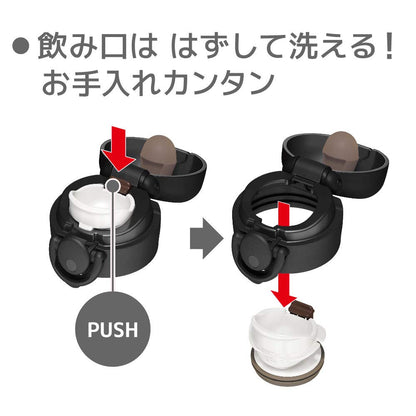 ● 飲み口は はずして洗える！
お手入れカンタン

PUSH