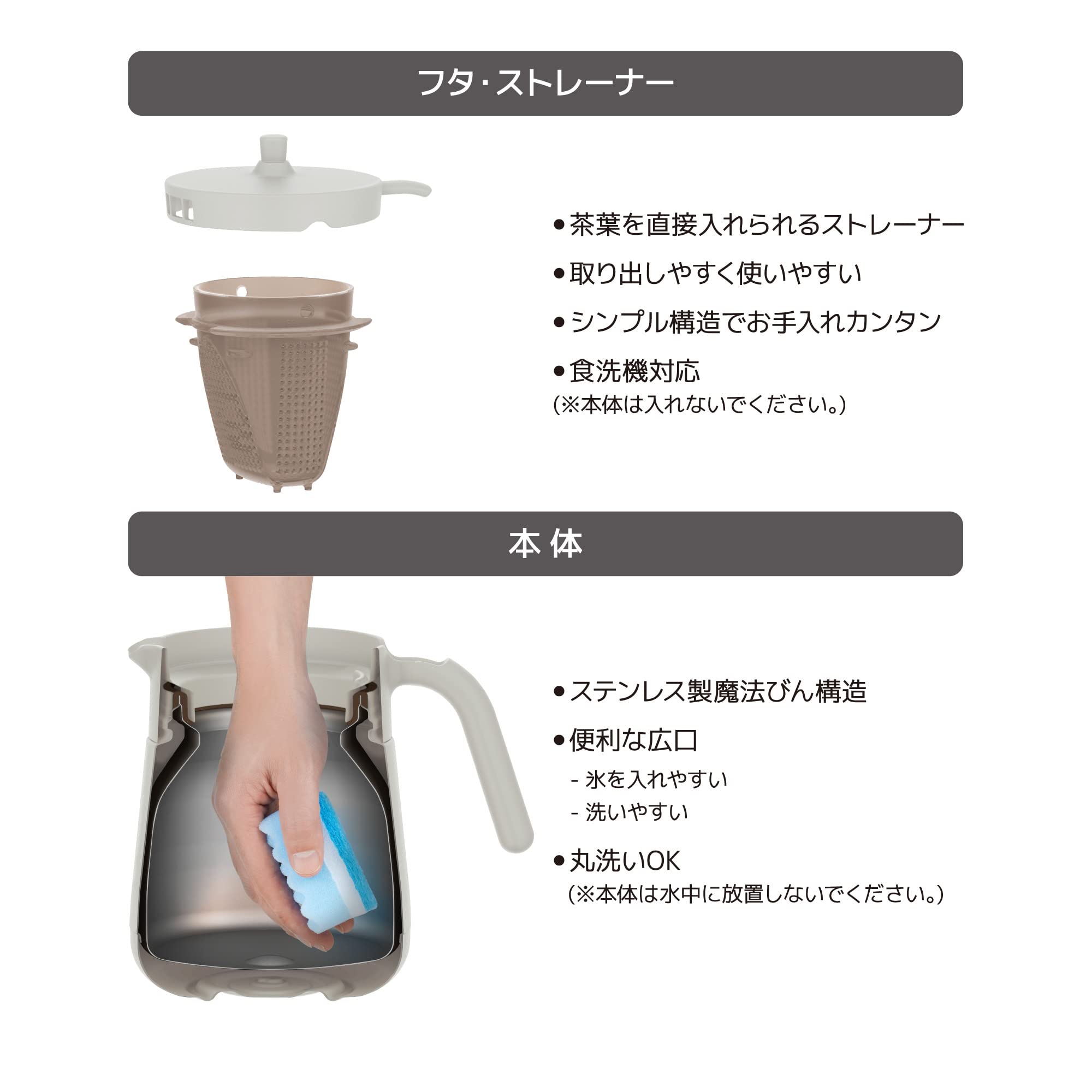 フタ・ストレーナー

●茶葉を直接入れられるストレーナー

●取り出しやすく使いやすい

●シンプル構造でお手入れカンタン

●食洗機対応
(※本体は入れないでください。)

本 体

●ステンレス製魔法びん構造

●便利な広口
- 氷を入れやすい
- 洗いやすい

●丸洗いOK
(※本体は水中に放置しないでください。)