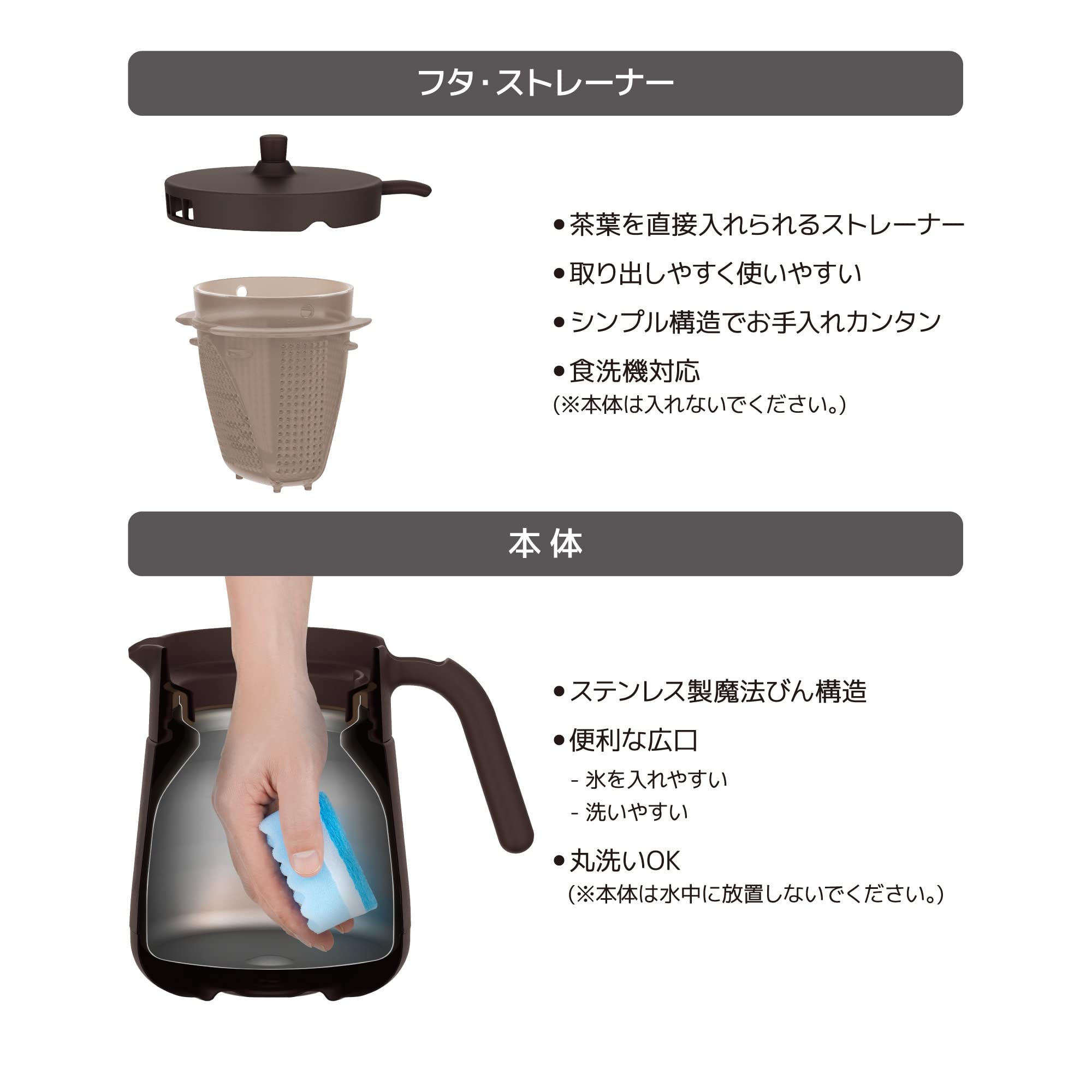 フタ・ストレーナー

●茶葉を直接入れられるストレーナー

●取り出しやすく使いやすい

●シンプル構造でお手入れカンタン

●食洗機対応
(※本体は入れないでください。)

本 体

●ステンレス製魔法びん構造

●便利な広口
- 氷を入れやすい
- 洗いやすい

●丸洗いOK
(※本体は水中に放置しないでください。)