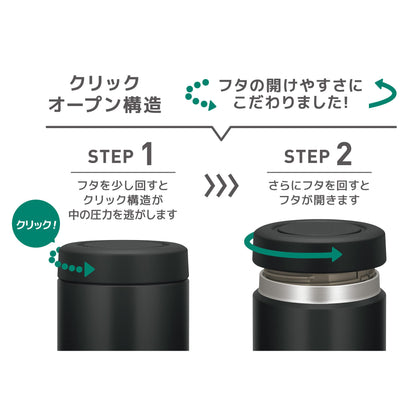 クリック
オープン構造

フタの開けやすさに
こだわりました!

STEP 1

フタを少し回すと
クリック構造が
中の圧力を逃がします

クリック!

STEP 2

さらにフタを回すと
フタが開きます