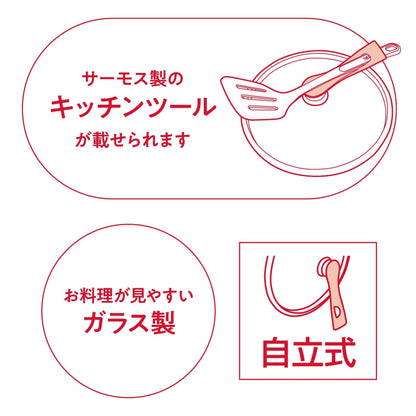 サーモス製の
キッチンツール
が載せられます

お料理が見やすい
ガラス製

自立式