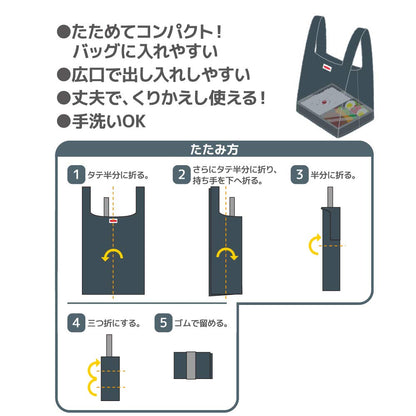 ●たためてコンパクト！
バッグに入れやすい
●広口で出し入れしやすい
●丈夫で、くりかえし使える！
●手洗いOK

たたみ方

1 タテ半分に折る。

2 さらにタテ半分に折り、持ち手を下へ折る。

3 半分に折る。

4 三つ折にする。

5 ゴムで留める。