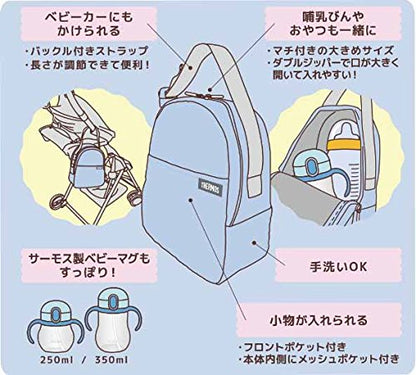 ベビーカーにも
かけられる

・バックル付きストラップ
・長さが調節できて便利！

哺乳びんや
おやつも一緒に

・マチ付きの大きめサイズ
・ダブルジッパーで口が大きく開いて入れやすい！

THERMOS

サーモス製ベビーマグも
すっぽり！

250ml / 350ml

手洗いOK

小物が入れられる

・フロントポケット付き
・本体内側にメッシュポケット付き