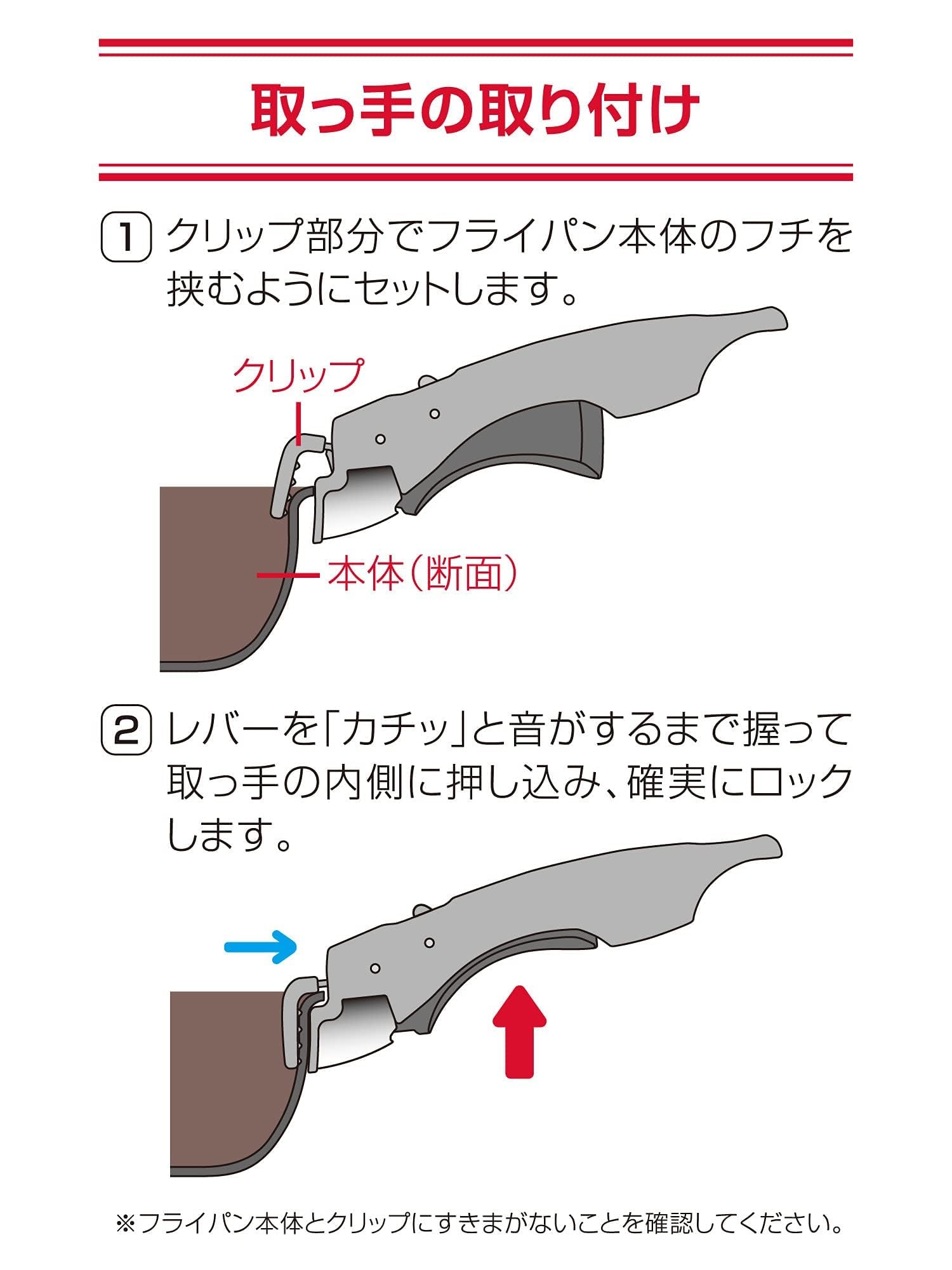 取っ手の取り付け

1 クリップ部分でフライパン本体のフチを挟むようにセットします。

クリップ

本体（断面）

2 レバーを「カチッ」と音がするまで握って取っ手の内側に押し込み、確実にロックします。

※フライパン本体とクリップにすきまがないことを確認してください。