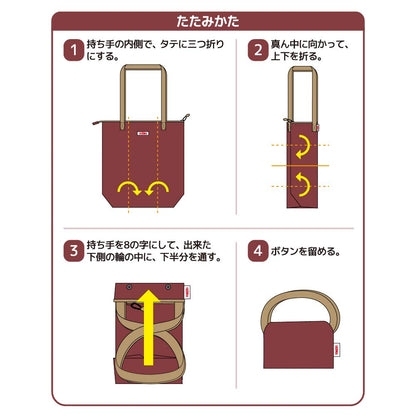 たたみかた

1 持ち手の内側で、タテに三つ折りにする。

2 真ん中に向かって、上下を折る。

3 持ち手を8の字にして、出来た下側の輪の中に、下半分を通す。

4 ボタンを留める。