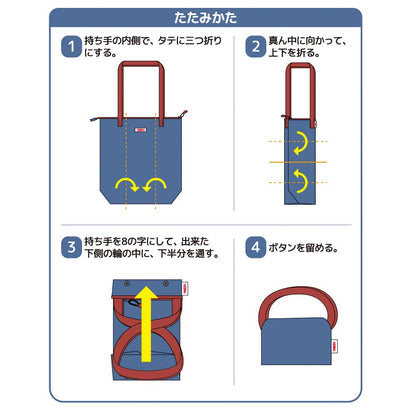 たたみかた

1 持ち手の内側で、タテに三つ折りにする。

2 真ん中に向かって、上下を折る。

3 持ち手を8の字にして、出来た下側の輪の中に、下半分を通す。

4 ボタンを留める。