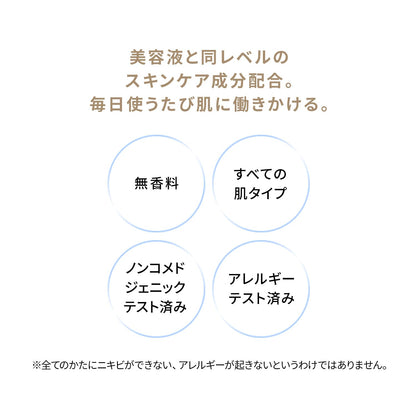 美容液と同レベルの
スキンケア成分配合。
毎日使うたび肌に働きかける。

無香料

すべての
肌タイプ

ノンコメド
ジェニック
テスト済み

アレルギー
テスト済み

※全てのかたにニキビができない、アレルギーが起きないというわけではありません。