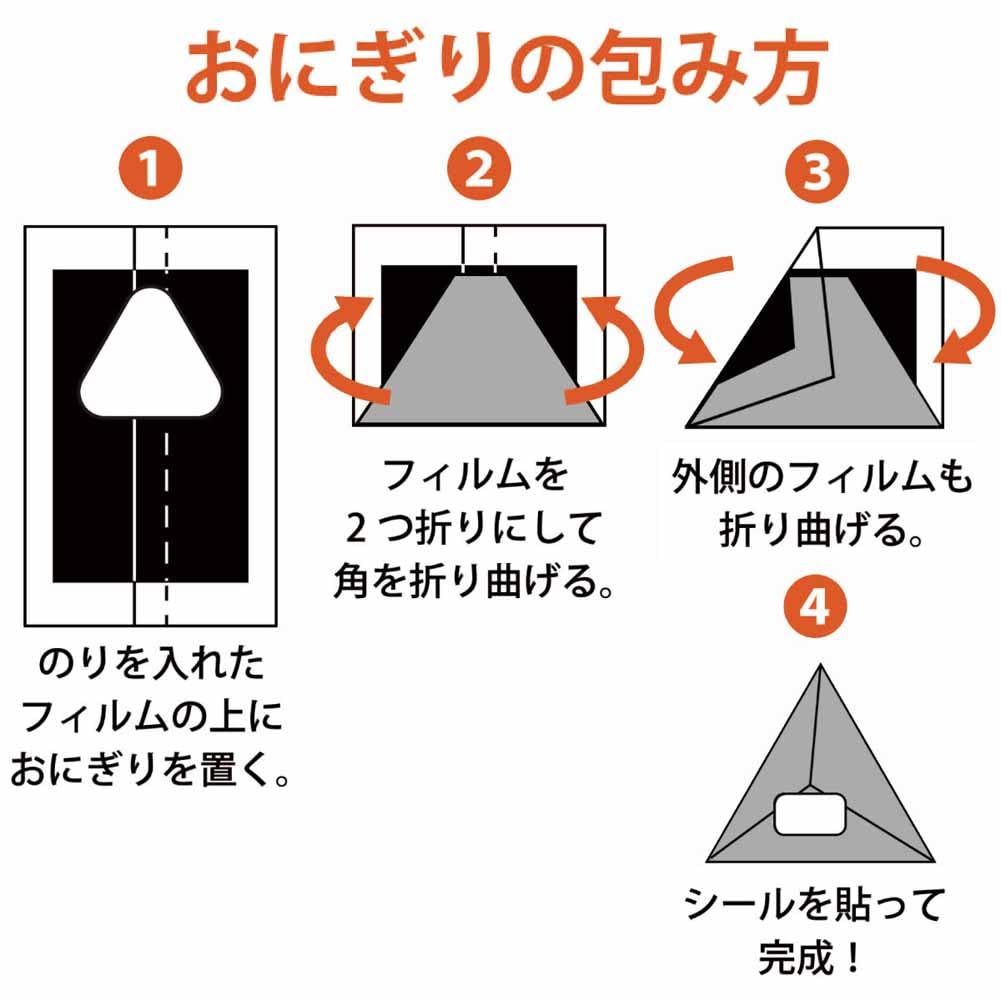 おにぎりの包み方

1

のりを入れたフィルムの上におにぎりを置く。

2

フィルムを２つ折りにして角を折り曲げる。

3

外側のフィルムも折り曲げる。

4

シールを貼って完成！