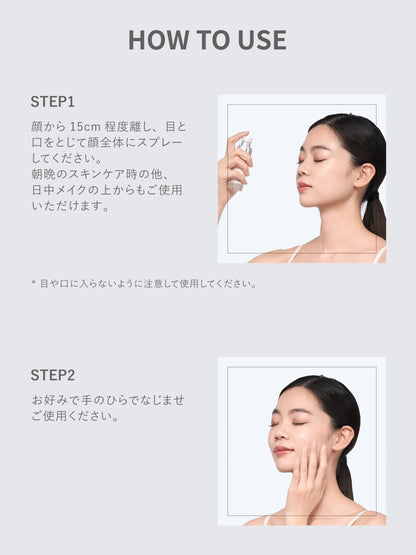 HOW TO USE

STEP1

顔から 15cm 程度離し、目と口をとじて顔全体にスプレーしてください。
朝晩のスキンケア時の他、日中メイクの上からもご使用いただけます。

* 目や口に入らないように注意して使用してください。

STEP2

お好みで手のひらでなじませご使用ください。