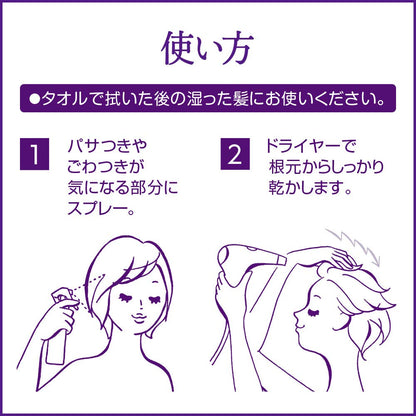 使い方

●タオルで拭いた後の湿った髪にお使いください。

1 パサつきやごわつきが気になる部分にスプレー。

2 ドライヤーで根元からしっかり乾かします。