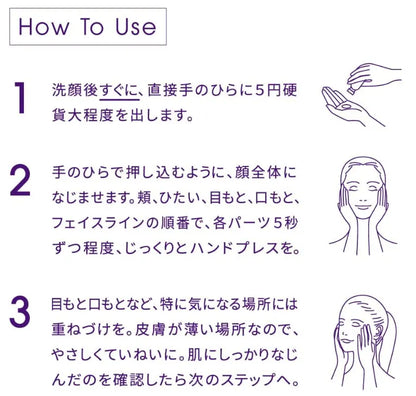 How To Use

1 洗顔後すぐに、直接手のひらに5円硬貨大程度を出します。

2 手のひらで押し込むように、顔全体になじませます。頬、ひたい、目もと、口もと、フェイスラインの順番で、各パーツ5秒ずつ程度、じっくりとハンドプレスを。

3 目もと口もとなど、特に気になる場所には重ねづけを。皮膚が薄い場所なので、やさしくていねいに。肌にしっかりなじんだのを確認したら次のステップへ。