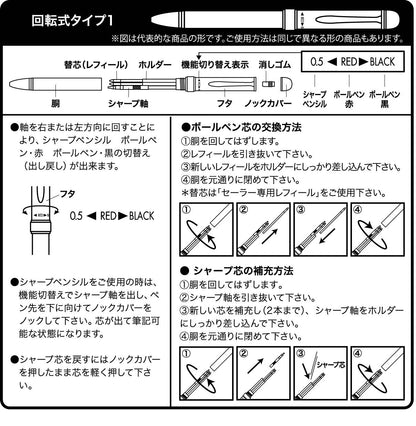 回転式タイプ1

※図は代表的な商品の形です。ご使用方法は同じで異なる形の商品もあります。

替芯（レフィール）　ホルダー　機能切り替え表示　消しゴム

胴　シャープ軸　フタ　ノックカバー

0.5 ◀ RED ▶ BLACK

シャープペンシル　ボールペン赤　ボールペン黒

●軸を右または左方向に回すことにより、シャープペンシル　ボールペン・赤　ボールペン・黒の切替え（出し戻し）が出来ます。

フタ

0.5 ◀ RED ▶ BLACK

●シャープペンシルをご使用の時は、機能切替えでシャープ軸を出し、ペン先を下に向けてノックカバーをノックして下さい。芯が出て筆記可能な状態になります。

●シャープ芯を戻すにはノックカバーを押したまま芯を軽く押して下さい。

●ボールペン芯の交換方法
①胴を回してはずします。
②レフィールを引き抜いて下さい。
③新しいレフィールをホルダーにしっかり差し込んで下さい。
④胴を元通りに閉めて下さい。
＊替芯は「セーラー専用レフィール」をご使用下さい。

①　②　③　④

● シャープ芯の補充方法
①胴を回してはずします。
②シャープ軸を引き抜いて下さい。
③新しい芯を補充し（2本まで）、シャープ軸をホルダーにしっかり差し込んで下さい。
④胴を元通りに閉めて下さい。

①　②　③ シャープ芯　④