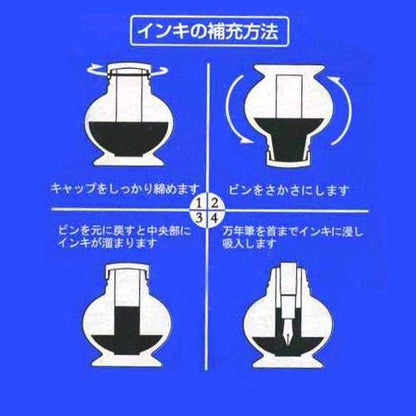 インキの補充方法

キャップをしっかり締めます

ビンをさかさにします

1 2
3 4

ビンを元に戻すと中央部にインキが溜まります

万年筆を首までインキに浸し吸入します