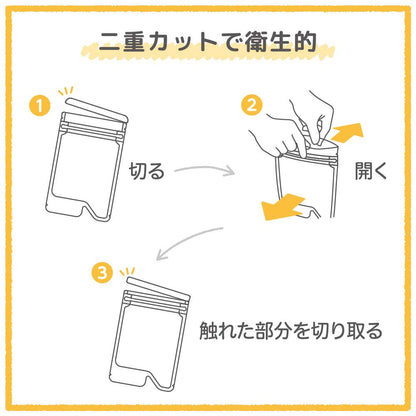 二重カットで衛生的

1
切る

2
開く

3
触れた部分を切り取る