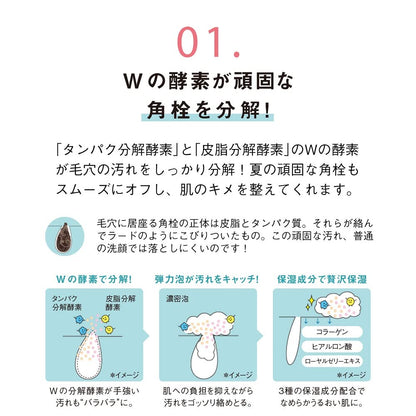 01.

Wの酵素が頑固な
角栓を分解!

「タンパク分解酵素」と「皮脂分解酵素」のWの酵素が毛穴の汚れをしっかり分解!夏の頑固な角栓もスムーズにオフし、肌のキメを整えてくれます。

毛穴に居座る角栓の正体は皮脂とタンパク質。それらが絡んでラードのようにこびりついたもの。この頑固な汚れ、普通の洗顔では落としにくいのです!

Wの酵素で分解!

タンパク分解酵素

皮脂分解酵素

※イメージ

Wの分解酵素が手強い汚れも"バラバラ"に。

弾力泡が汚れをキャッチ!

濃密泡

※イメージ

肌への負担を抑えながら汚れをゴッソリ絡めとる。

保湿成分で贅沢保湿

コラーゲン

ヒアルロン酸

ローヤルゼリーエキス

※イメージ

3種の保湿成分配合でなめらかうるおい肌に。