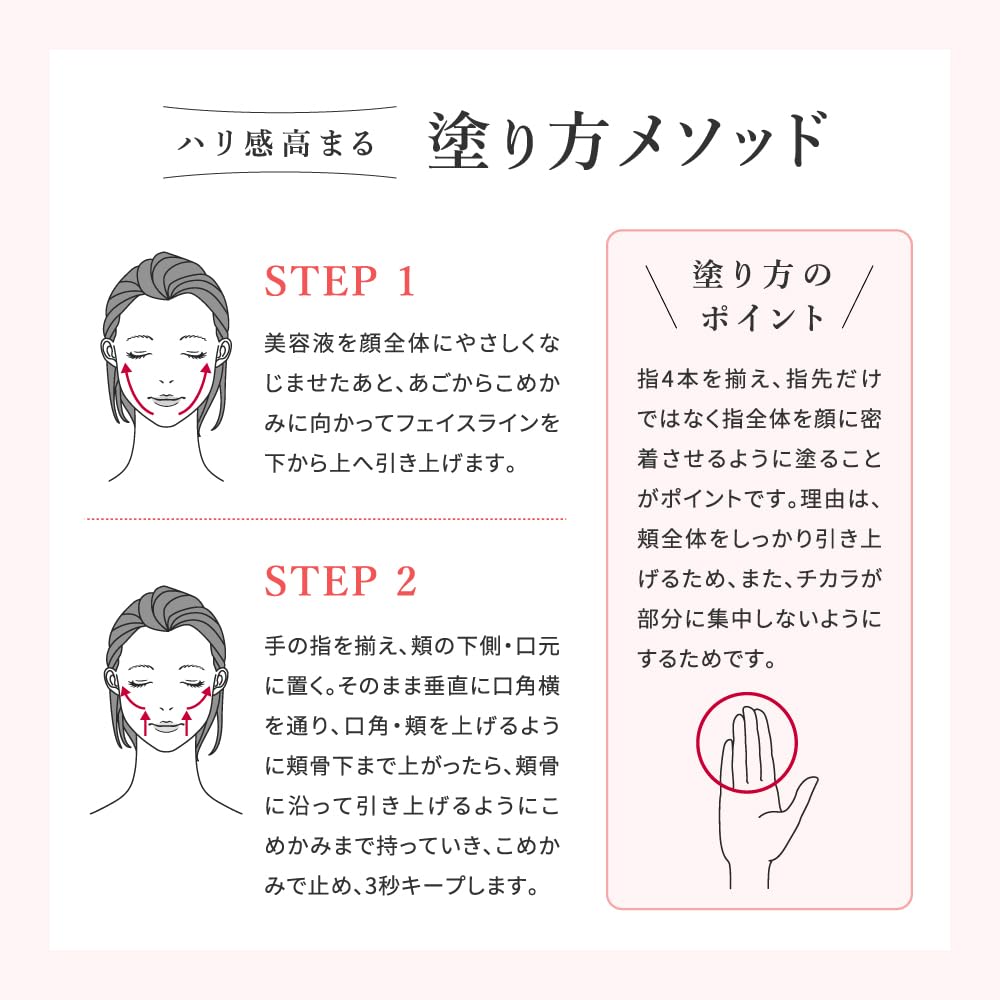 ハリ感高まる 塗り方メソッド

STEP 1

美容液を顔全体にやさしくなじませたあと、あごからこめかみに向かってフェイスラインを下から上へ引き上げます。

STEP 2

手の指を揃え、頬の下側・口元に置く。そのまま垂直に口角横を通り、口角・頬を上げるように頬骨下まで上がったら、頬骨に沿って引き上げるようにこめかみまで持っていき、こめかみで止め、3秒キープします。

塗り方のポイント

指4本を揃え、指先だけではなく指全体を顔に密着させるように塗ることがポイントです。理由は、頬全体をしっかり引き上げるため、また、チカラが部分に集中しないようにするためです。