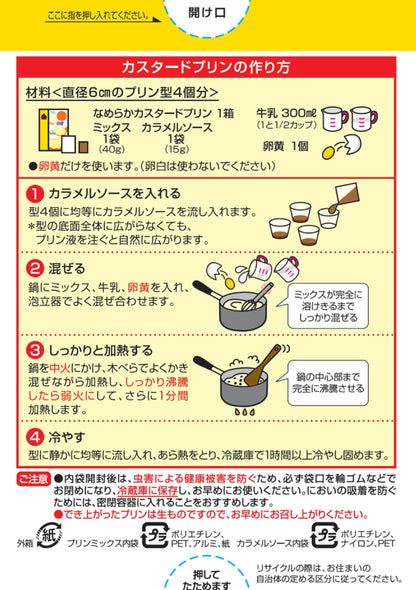 ここに指を押し入れてください。

開け口

カスタードプリンの作り方

材料<直径6㎝のプリン型4個分>

なめらかカスタードプリン 1箱

ミックス 1袋 (40g)　カラメルソース 1袋 (15g)

牛乳 300㎖ (1と1/2カップ)

卵黄 1個

●卵黄だけを使います。(卵白は使わないでください)

1 カラメルソースを入れる

型4個に均等にカラメルソースを流し入れます。
*型の底面全体に広がらなくても、プリン液を注ぐと自然に広がります。

2 混ぜる

鍋にミックス、牛乳、卵黄を入れ、泡立器でよく混ぜ合わせます。

ミックスが完全に溶けきるまでしっかり混ぜる

3 しっかりと加熱する

鍋を中火にかけ、木べらでよくかき混ぜながら加熱し、しっかり沸騰したら弱火にして、さらに1分間加熱します。

鍋の中心部まで完全に沸騰させる

4 冷やす

型に静かに均等に流し入れ、あら熱をとり、冷蔵庫で1時間以上冷やし固めます。

ご注意 ●内袋開封後は、虫害による健康被害を防ぐため、必ず袋口を輪ゴムなどでお閉めになり、冷蔵庫に保存し、お早めにお使いください。においの吸着を防ぐためには、密閉容器に入れることをおすすめします。
●でき上がったプリンは生ものですので、お早めにお召し上がりください。

外箱 紙　プリンミックス内袋 プラ ポリエチレン、PET、アルミ、紙　カラメルソース内袋 プラ ポリエチレン、ナイロン、PET

押してたためます

リサイクルの際は、お住まいの自治体の定める区分に従ってください。