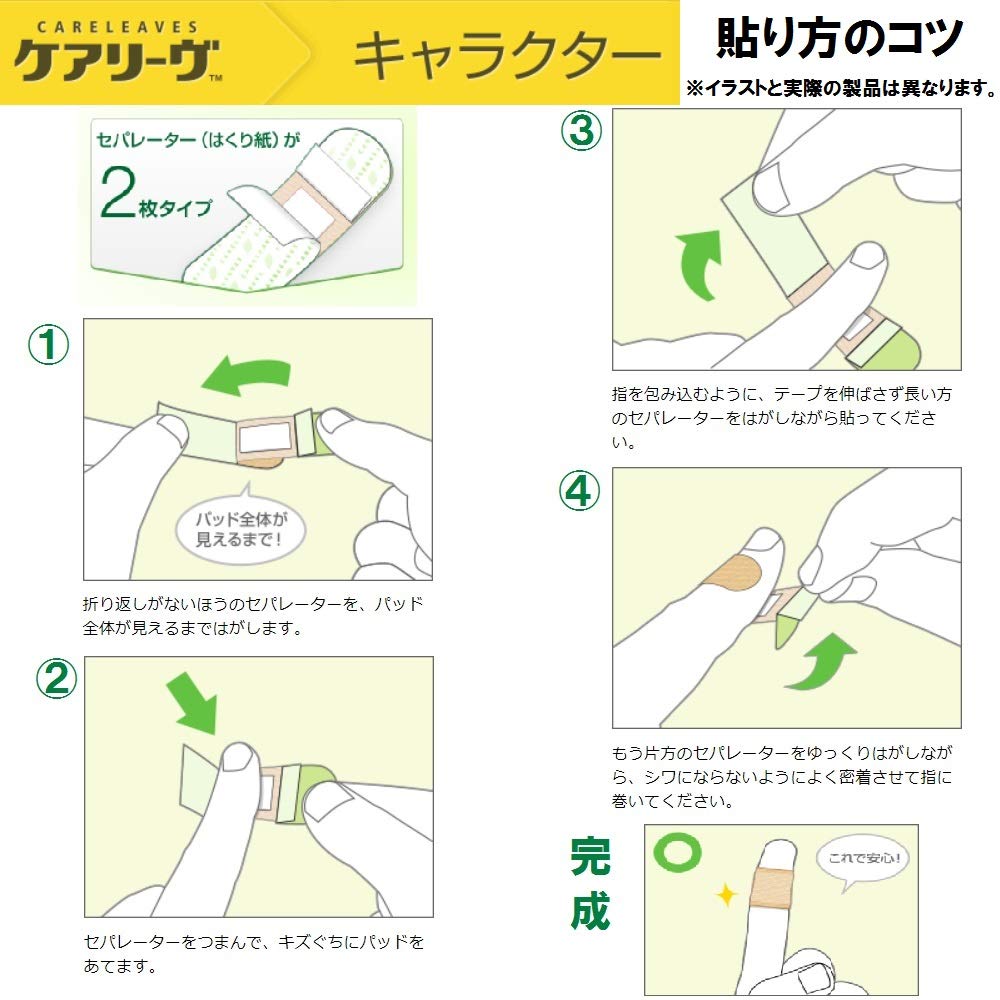 CARELEAVES
ケアリーヴ™

キャラクター

貼り方のコツ
※イラストと実際の製品は異なります。

セパレーター（はくり紙）が
2枚タイプ

①

パッド全体が見えるまで！

折り返しがないほうのセパレーターを、パッド全体が見えるまではがします。

②

セパレーターをつまんで、キズぐちにパッドをあてます。

③

指を包み込むように、テープを伸ばさず長い方のセパレーターをはがしながら貼ってください。

④

もう片方のセパレーターをゆっくりはがしながら、シワにならないようによく密着させて指に巻いてください。

完成

これで安心！