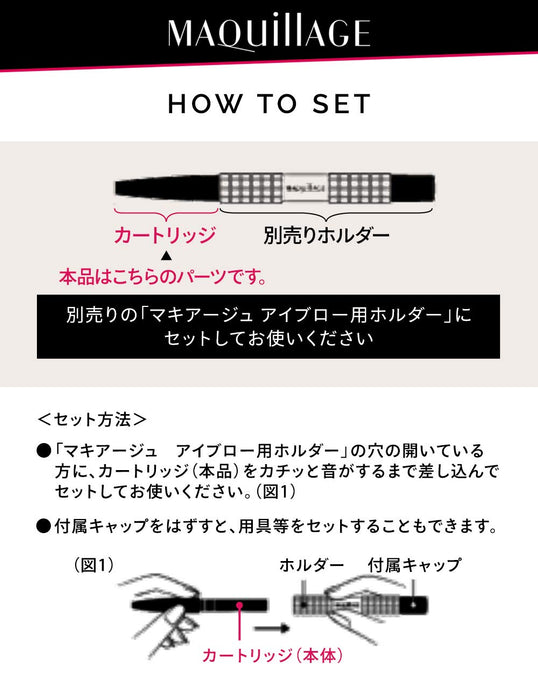 MAQuillAGE

HOW TO SET

MAQuillAGE

カートリッジ

別売りホルダー

▲

本品はこちらのパーツです。

別売りの「マキアージュ アイブロー用ホルダー」にセットしてお使いください

＜セット方法＞

●「マキアージュ　アイブロー用ホルダー」の穴の開いている方に、カートリッジ（本品）をカチッと音がするまで差し込んでセットしてお使いください。（図1）

●付属キャップをはずすと、用具等をセットすることもできます。

（図1）

ホルダー

付属キャップ

カートリッジ（本体）