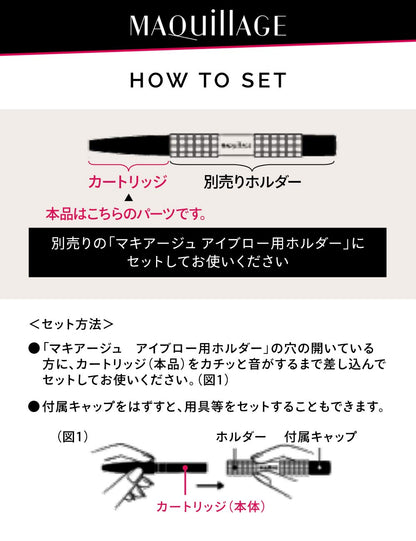 MAQuillAGE

HOW TO SET

MAQuillAGE

カートリッジ

別売りホルダー

▲

本品はこちらのパーツです。

別売りの「マキアージュ アイブロー用ホルダー」にセットしてお使いください

＜セット方法＞

●「マキアージュ　アイブロー用ホルダー」の穴の開いている方に、カートリッジ（本品）をカチッと音がするまで差し込んでセットしてお使いください。（図1）

●付属キャップをはずすと、用具等をセットすることもできます。

（図1）

ホルダー

付属キャップ

カートリッジ（本体）