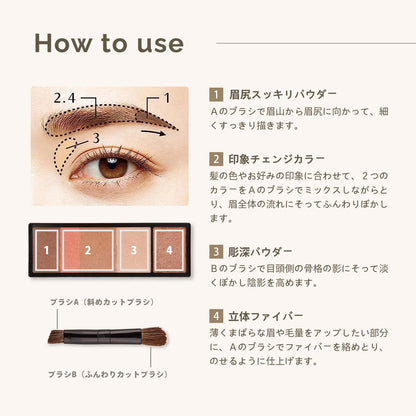 How to use

2.4
1
3

1
2
3
4

ブラシA（斜めカットブラシ）

ブラシB（ふんわりカットブラシ）

1 眉尻スッキリパウダー
Aのブラシで眉山から眉尻に向かって、細くすっきり描きます。

2 印象チェンジカラー
髪の色やお好みの印象に合わせて、２つのカラーをAのブラシでミックスしながらとり、眉全体の流れにそってふんわりぼかします。

3 彫深パウダー
Bのブラシで目頭側の骨格の影にそって淡くぼかし陰影を高めます。

4 立体ファイバー
薄くまばらな眉や毛量をアップしたい部分に、Aのブラシでファイバーを絡めとり、のせるように仕上げます。