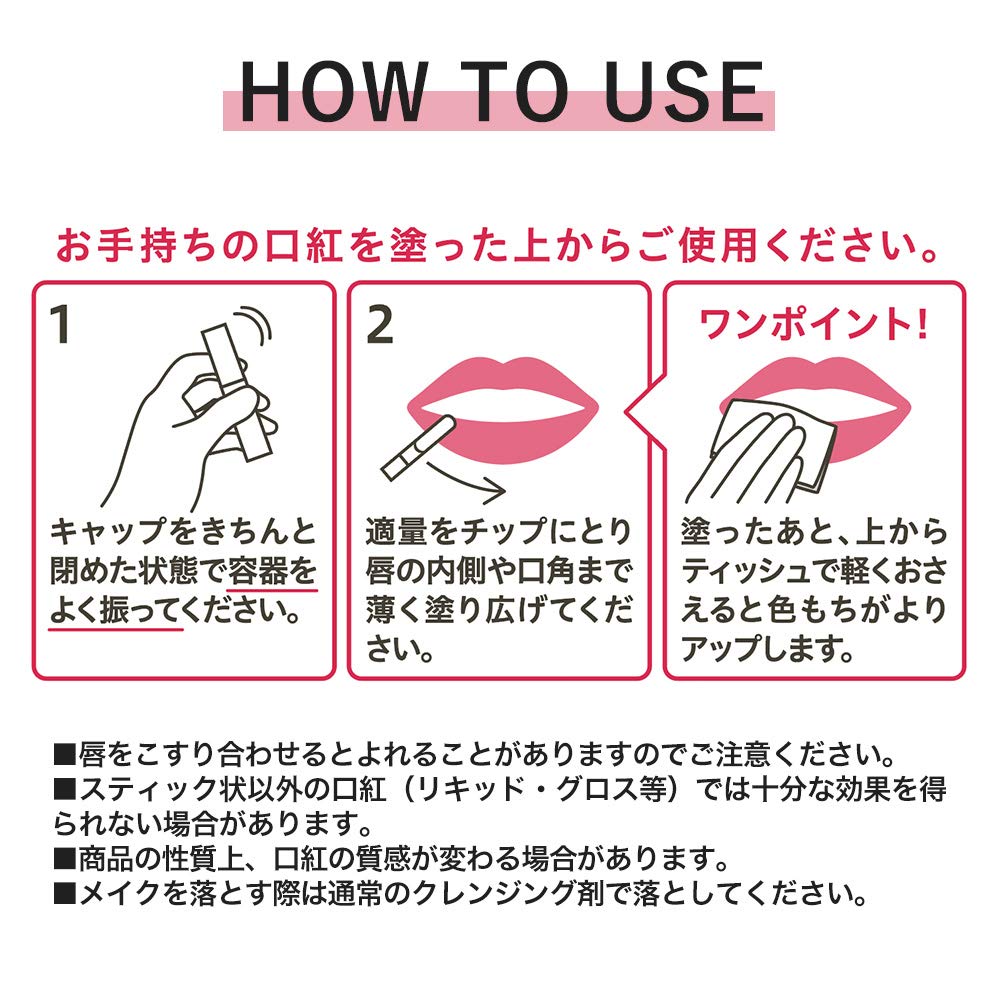 HOW TO USE

お手持ちの口紅を塗った上からご使用ください。

1
キャップをきちんと閉めた状態で容器をよく振ってください。

2
適量をチップにとり唇の内側や口角まで薄く塗り広げてください。

ワンポイント!
塗ったあと、上からティッシュで軽くおさえると色もちがよりアップします。

■唇をこすり合わせるとよれることがありますのでご注意ください。
■スティック状以外の口紅（リキッド・グロス等）では十分な効果を得られない場合があります。
■商品の性質上、口紅の質感が変わる場合があります。
■メイクを落とす際は通常のクレンジング剤で落としてください。