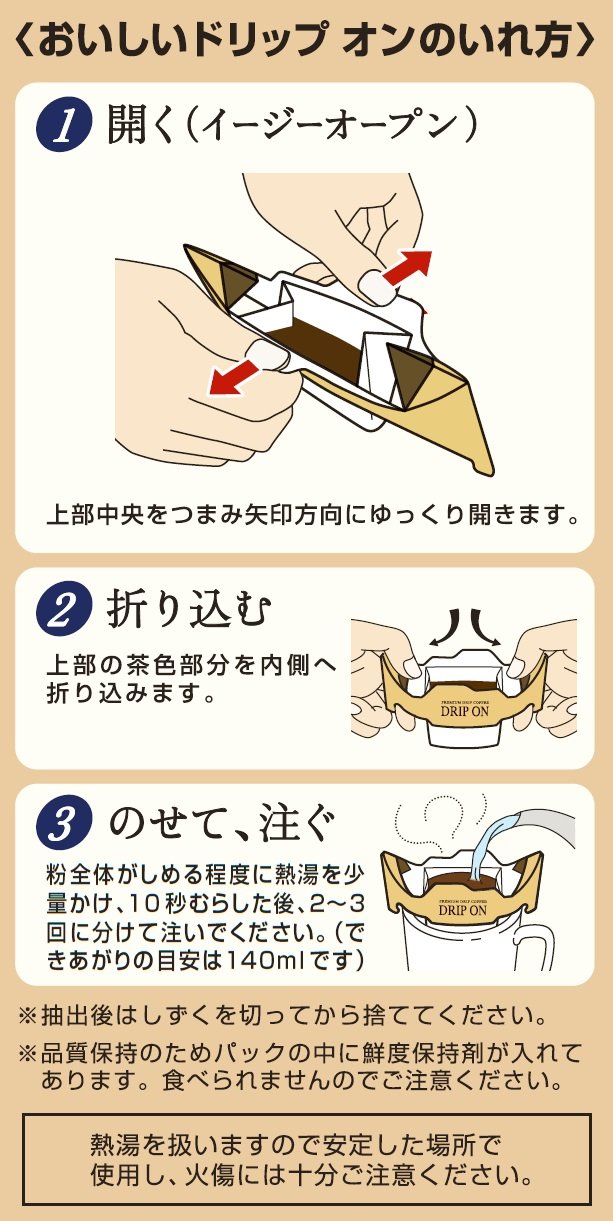 〈おいしいドリップ オンのいれ方〉

1 開く（イージーオープン）

上部中央をつまみ矢印方向にゆっくり開きます。

2 折り込む

上部の茶色部分を内側へ折り込みます。

PREMIUM DRIP COFFEE
DRIP ON

3 のせて、注ぐ

粉全体がしめる程度に熱湯を少量かけ、10秒むらした後、2～3回に分けて注いでください。（できあがりの目安は140mlです）

PREMIUM DRIP COFFEE
DRIP ON

※抽出後はしずくを切ってから捨ててください。

※品質保持のためパックの中に鮮度保持剤が入れてあります。食べられませんのでご注意ください。

熱湯を扱いますので安定した場所で使用し、火傷には十分ご注意ください。