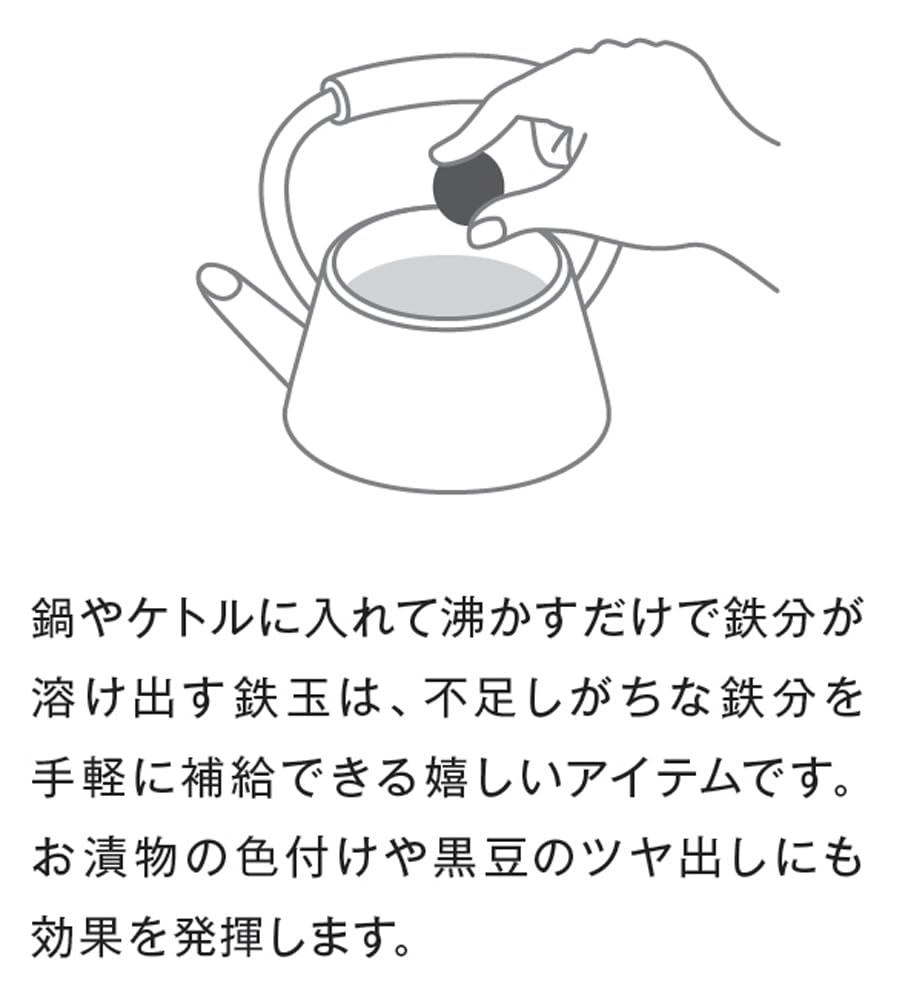 鍋やケトルに入れて沸かすだけで鉄分が溶け出す鉄玉は、不足しがちな鉄分を手軽に補給できる嬉しいアイテムです。お漬物の色付けや黒豆のツヤ出しにも効果を発揮します。