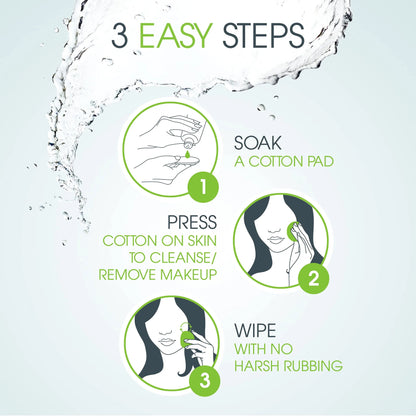 3 EASY STEPS

1

SOAK
A COTTON PAD

PRESS
COTTON ON SKIN TO CLEANSE/ REMOVE MAKEUP

2

3

WIPE
WITH NO HARSH RUBBING