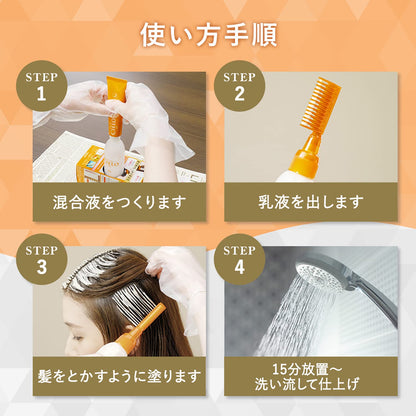 使い方手順

STEP 1

混合液をつくります

STEP 2

乳液を出します

STEP 3

髪をとかすように塗ります

STEP 4

15分放置～
洗い流して仕上げ