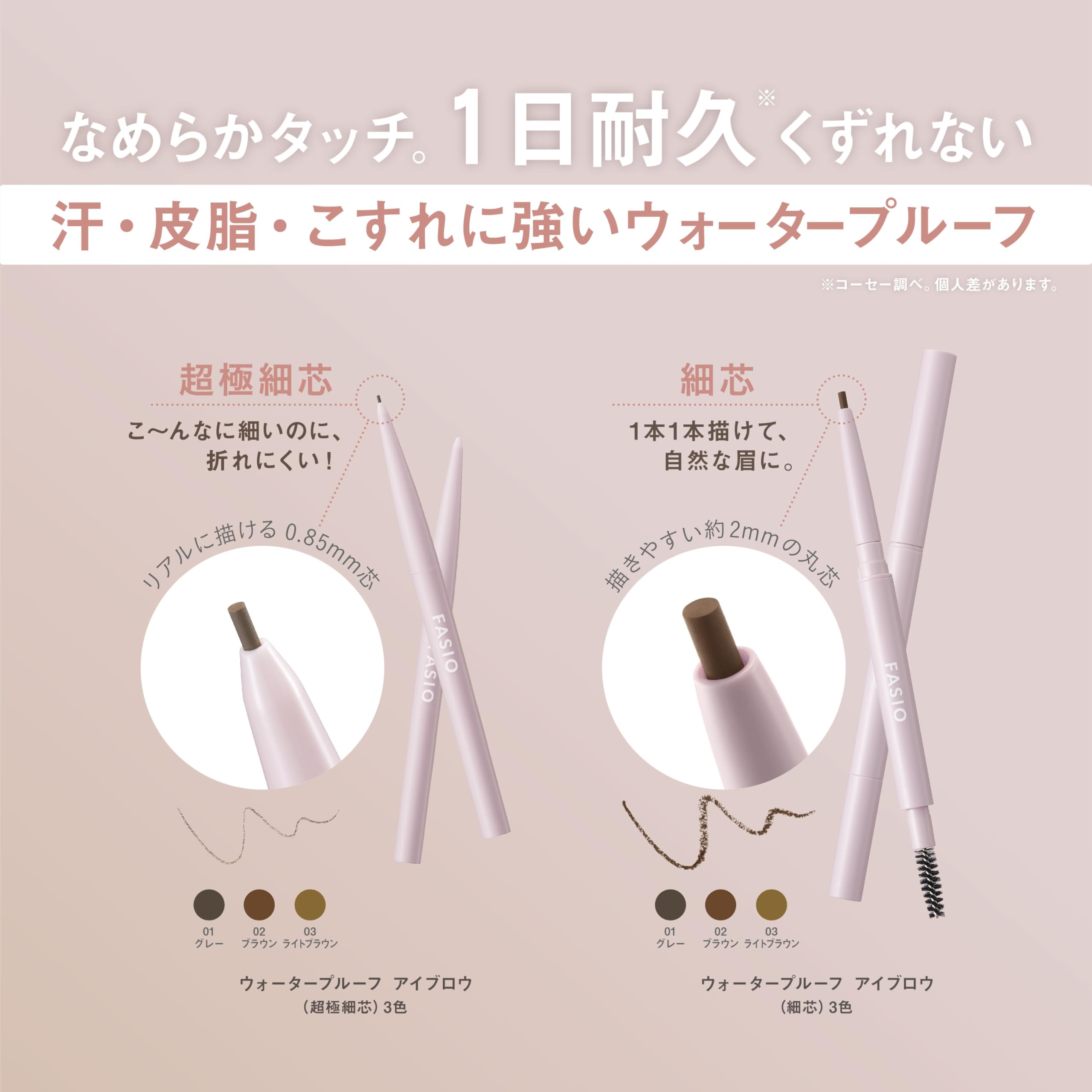 なめらかタッチ。1日耐久※くずれない

汗・皮脂・こすれに強いウォータープルーフ

※コーセー調べ。個人差があります。

超極細芯

こ〜んなに細いのに、折れにくい！

リアルに描ける 0.85mm芯

FASIO

FASIO

01 グレー
02 ブラウン
03 ライトブラウン

ウォータープルーフ アイブロウ
（超極細芯）3色

細芯

1本1本描けて、自然な眉に。

描きやすい約2mmの丸芯

FASIO

01 グレー
02 ブラウン
03 ライトブラウン

ウォータープルーフ アイブロウ
（細芯）3色