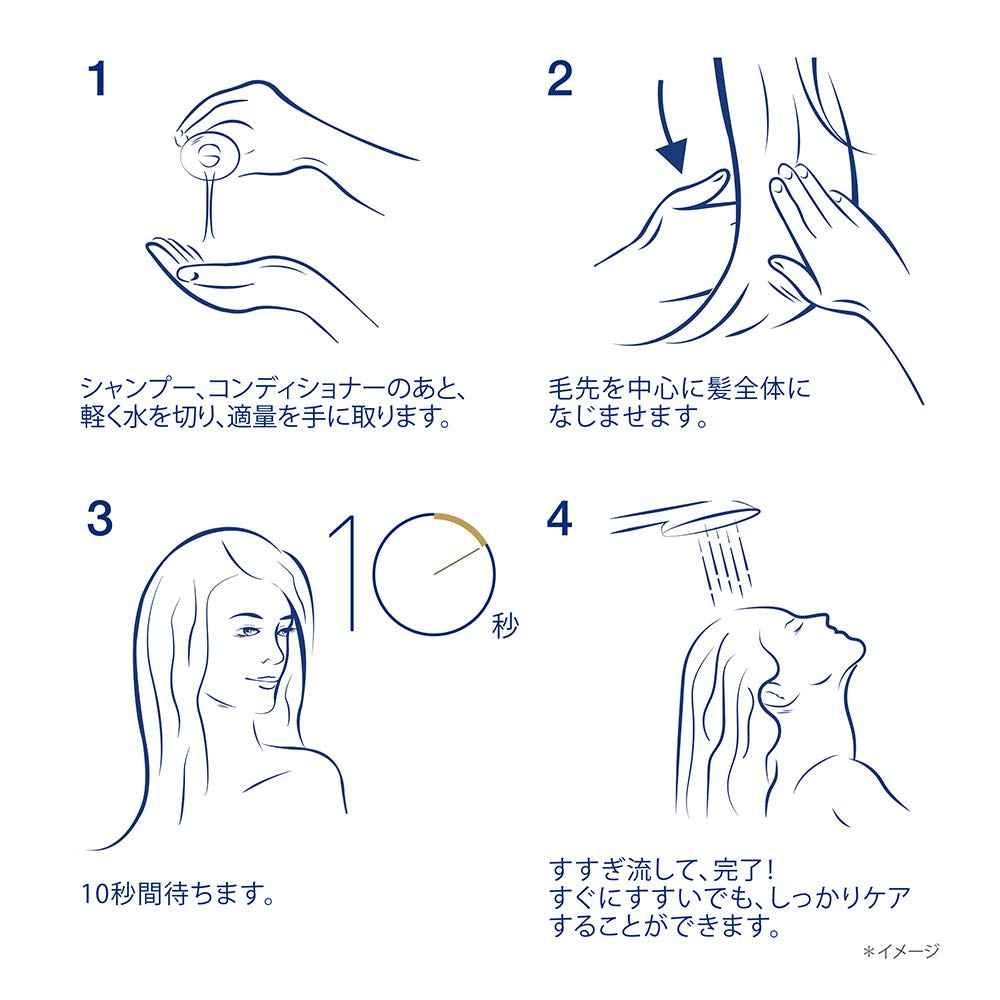 1

シャンプー、コンディショナーのあと、軽く水を切り、適量を手に取ります。

2

毛先を中心に髪全体になじませます。

3

10

秒

10秒間待ちます。

4

すすぎ流して、完了!
すぐにすすいでも、しっかりケアすることができます。

＊イメージ