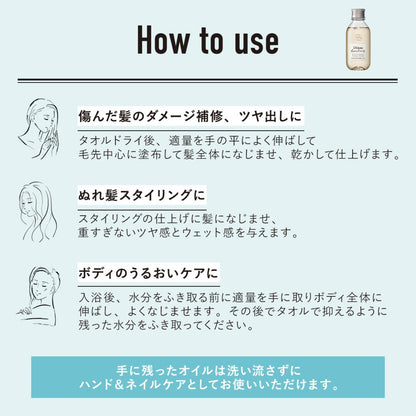 How to use

傷んだ髪のダメージ補修、ツヤ出しに

タオルドライ後、適量を手の平によく伸ばして
毛先中心に塗布して髪全体になじませ、乾かして仕上げます。

ぬれ髪スタイリングに

スタイリングの仕上げに髪になじませ、
重すぎないツヤ感とウェット感を与えます。

ボディのうるおいケアに

入浴後、水分をふき取る前に適量を手に取りボディ全体に
伸ばし、よくなじませます。その後でタオルで抑えるように
残った水分をふき取ってください。

手に残ったオイルは洗い流さずに
ハンド＆ネイルケアとしてお使いいただけます。