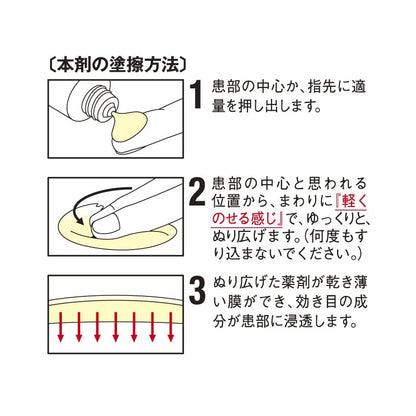 〔本剤の塗擦方法〕

1 患部の中心か、指先に適量を押し出します。

2 患部の中心と思われる位置から、まわりに『軽くのせる感じ』で、ゆっくりと、ぬり広げます。（何度もすり込まないでください。）

3 ぬり広げた薬剤が乾き薄い膜ができ、効き目の成分が患部に浸透します。