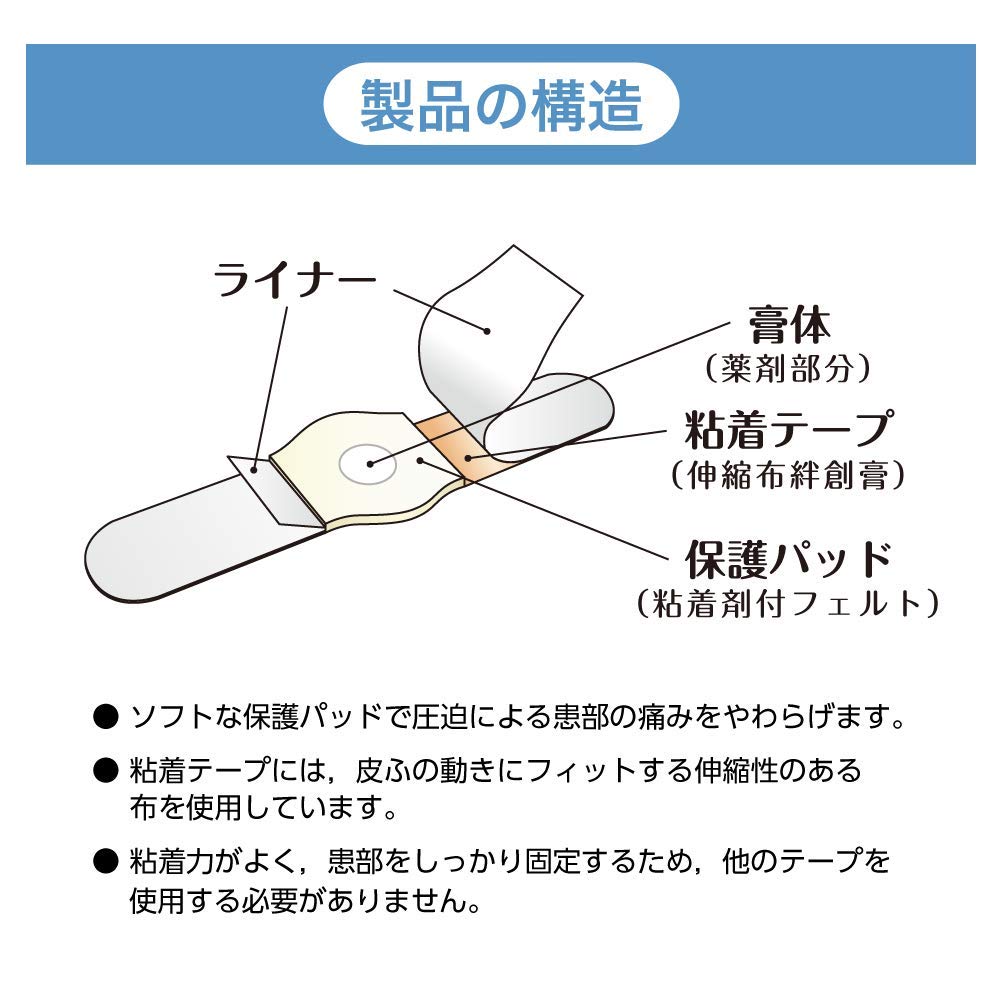 製品の構造

ライナー

膏体
（薬剤部分）

粘着テープ
（伸縮布絆創膏）

保護パッド
（粘着剤付フェルト）

● ソフトな保護パッドで圧迫による患部の痛みをやわらげます。

● 粘着テープには，皮ふの動きにフィットする伸縮性のある布を使用しています。

● 粘着力がよく，患部をしっかり固定するため，他のテープを使用する必要がありません。