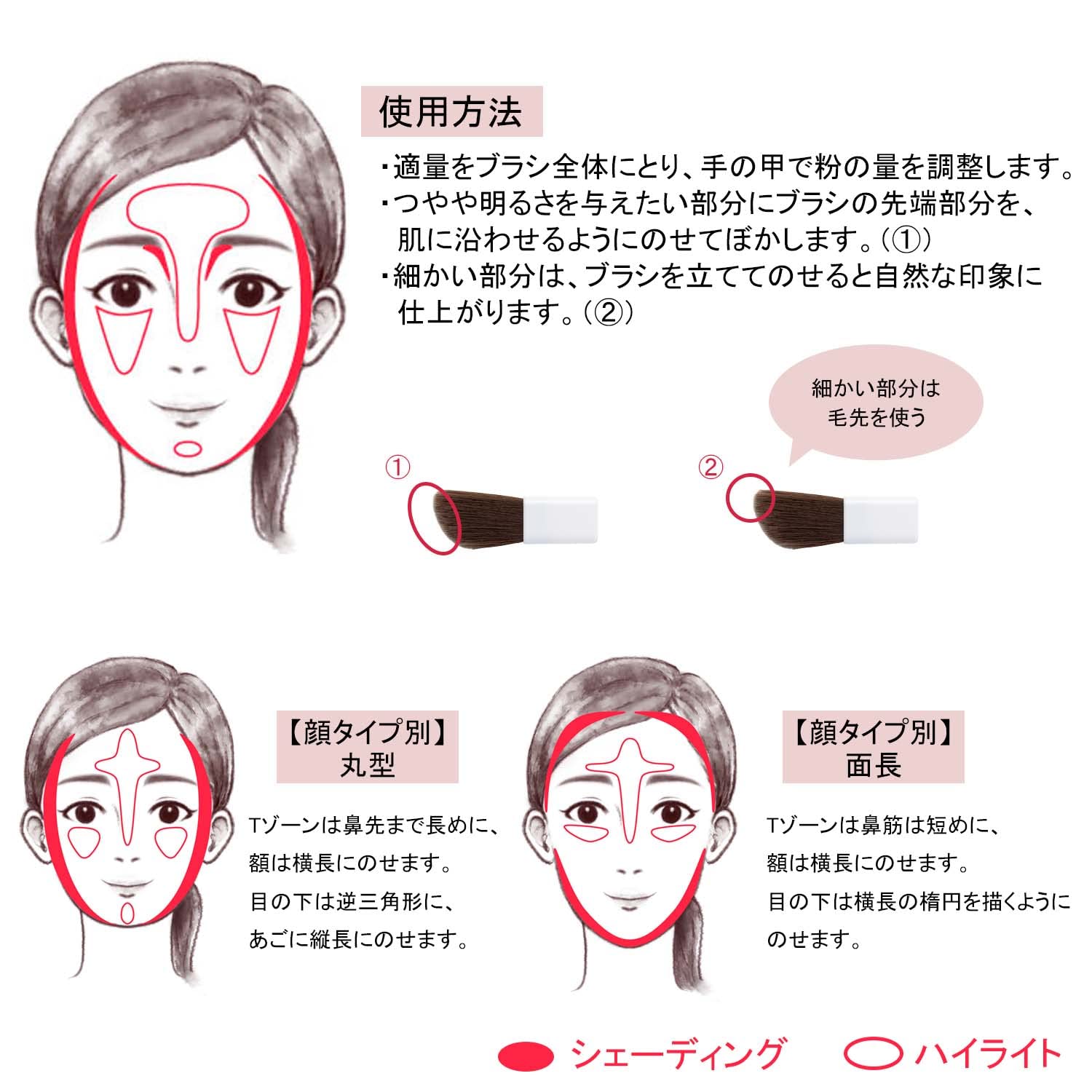 使用方法

・適量をブラシ全体にとり、手の甲で粉の量を調整します。
・つやや明るさを与えたい部分にブラシの先端部分を、肌に沿わせるようにのせてぼかします。(①)
・細かい部分は、ブラシを立ててのせると自然な印象に仕上がります。(②)

細かい部分は
毛先を使う

①

②

【顔タイプ別】
丸型

Tゾーンは鼻先まで長めに、
額は横長にのせます。
目の下は逆三角形に、
あごに縦長にのせます。

【顔タイプ別】
面長

Tゾーンは鼻筋は短めに、
額は横長にのせます。
目の下は横長の楕円を描くように
のせます。

シェーディング　ハイライト