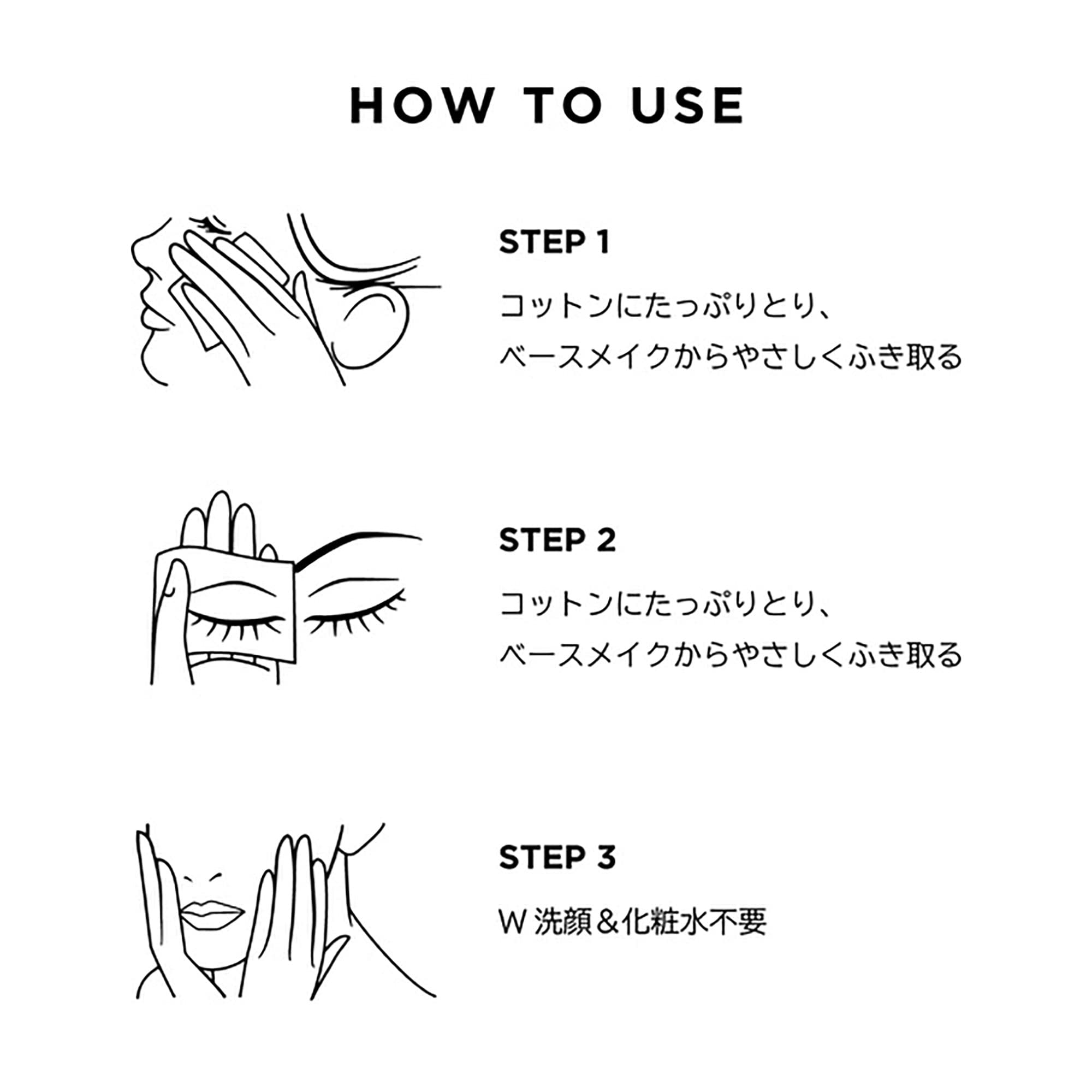 HOW TO USE

STEP 1

コットンにたっぷりとり、
ベースメイクからやさしくふき取る

STEP 2

コットンにたっぷりとり、
ベースメイクからやさしくふき取る

STEP 3

W 洗顔＆化粧水不要