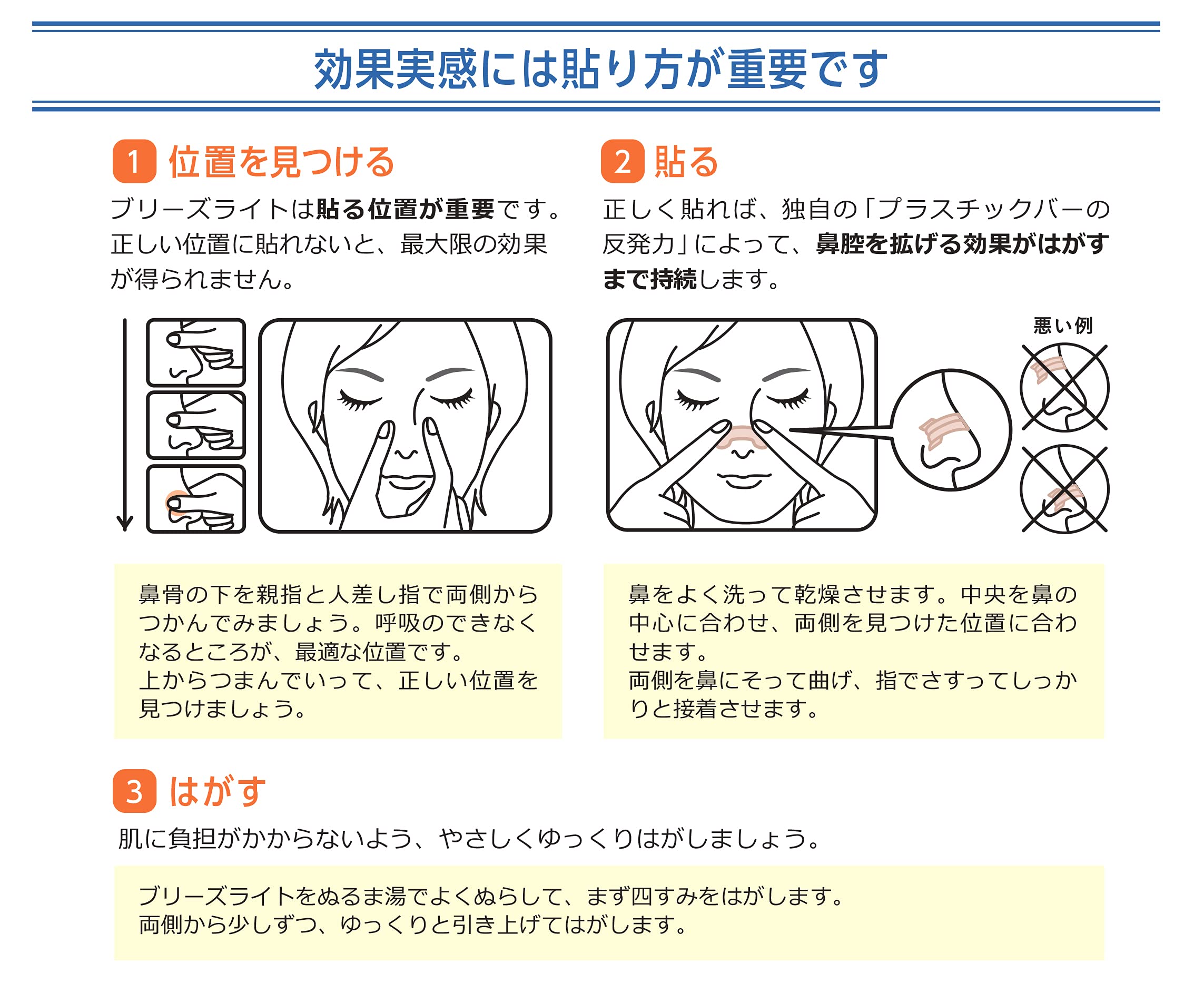 効果実感には貼り方が重要です

1 位置を見つける

ブリーズライトは貼る位置が重要です。正しい位置に貼れないと、最大限の効果が得られません。

鼻骨の下を親指と人差し指で両側からつかんでみましょう。呼吸のできなくなるところが、最適な位置です。
上からつまんでいって、正しい位置を見つけましょう。

2 貼る

正しく貼れば、独自の「プラスチックバーの反発力」によって、鼻腔を拡げる効果がはがすまで持続します。

悪い例

鼻をよく洗って乾燥させます。中央を鼻の中心に合わせ、両側を見つけた位置に合わせます。
両側を鼻にそって曲げ、指でさすってしっかりと接着させます。

3 はがす

肌に負担がかからないよう、やさしくゆっくりはがしましょう。

ブリーズライトをぬるま湯でよくぬらして、まず四すみをはがします。
両側から少しずつ、ゆっくりと引き上げてはがします。