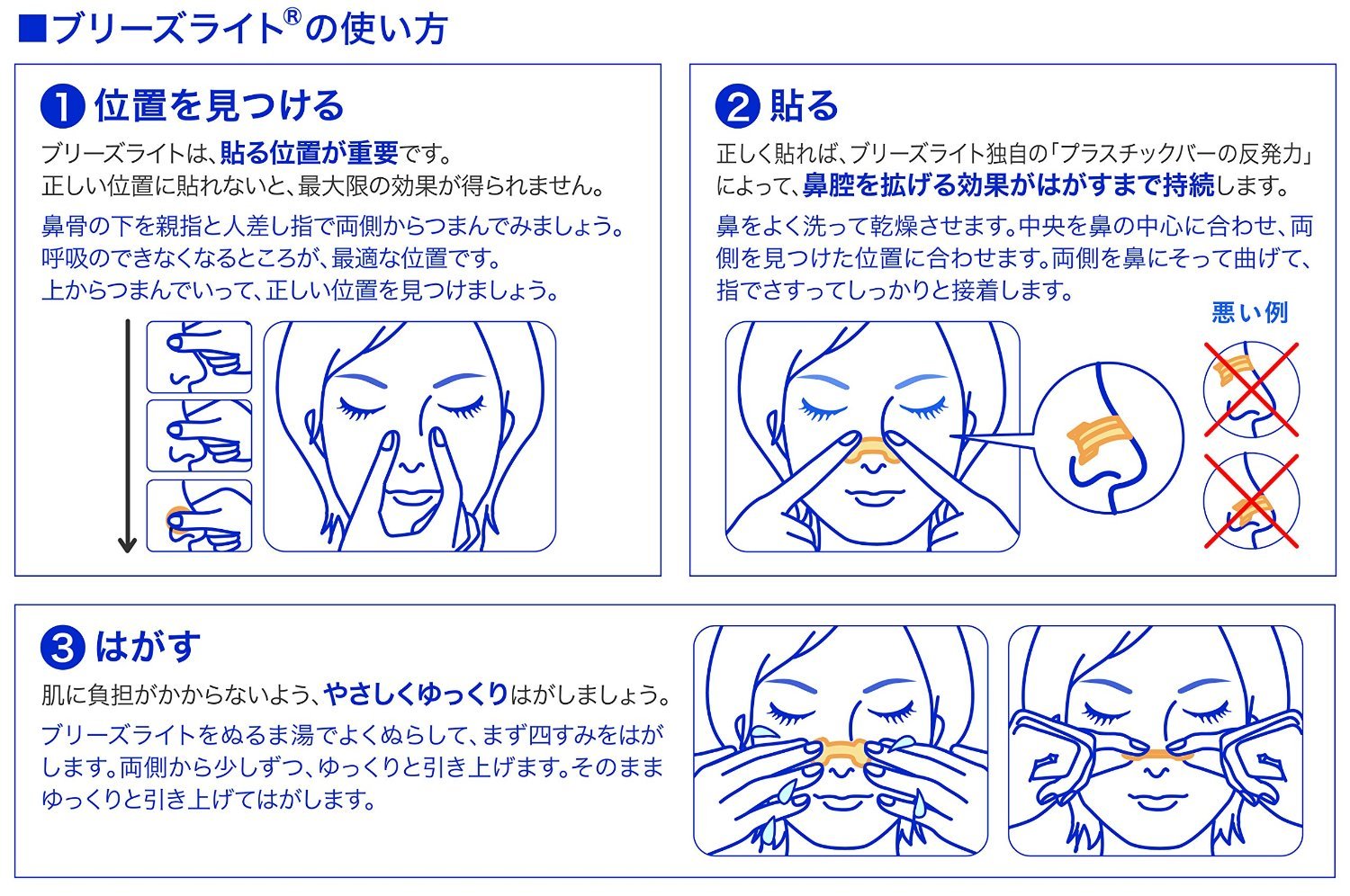 ■ブリーズライト®の使い方

❶ 位置を見つける

ブリーズライトは、貼る位置が重要です。
正しい位置に貼れないと、最大限の効果が得られません。

鼻骨の下を親指と人差し指で両側からつまんでみましょう。
呼吸のできなくなるところが、最適な位置です。
上からつまんでいって、正しい位置を見つけましょう。

❷ 貼る

正しく貼れば、ブリーズライト独自の「プラスチックバーの反発力」によって、鼻腔を拡げる効果がはがすまで持続します。

鼻をよく洗って乾燥させます。中央を鼻の中心に合わせ、両側を見つけた位置に合わせます。両側を鼻にそって曲げて、指でさすってしっかりと接着します。

悪い例

❸ はがす

肌に負担がかからないよう、やさしくゆっくりはがしましょう。

ブリーズライトをぬるま湯でよくぬらして、まず四すみをはがします。両側から少しずつ、ゆっくりと引き上げます。そのままゆっくりと引き上げてはがします。