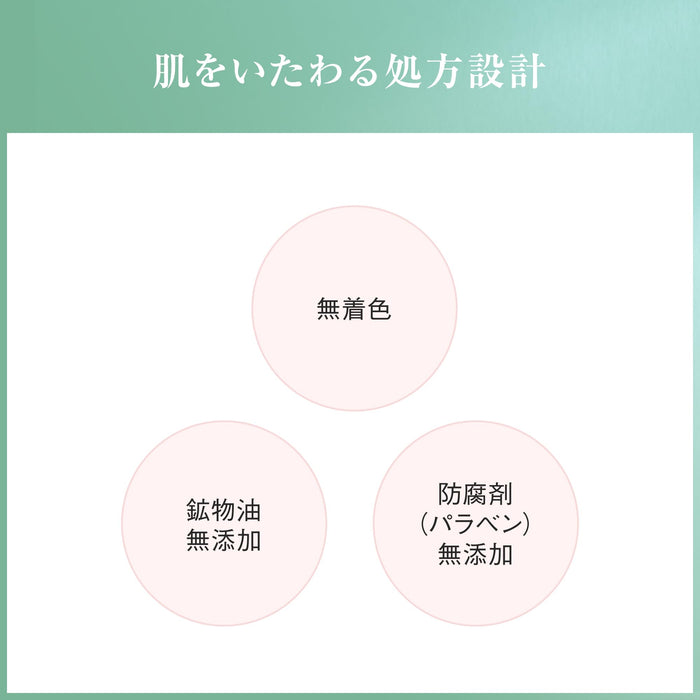 肌をいたわる処方設計

無着色

鉱物油
無添加

防腐剤
(パラベン)
無添加