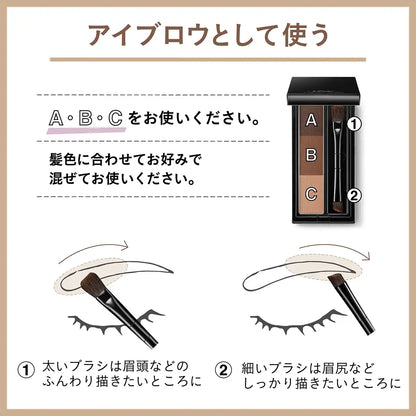 アイブロウとして使う

A・B・C をお使いください。

髪色に合わせてお好みで混ぜてお使いください。

A
B
C
①
②

① 太いブラシは眉頭などのふんわり描きたいところに

② 細いブラシは眉尻などしっかり描きたいところに