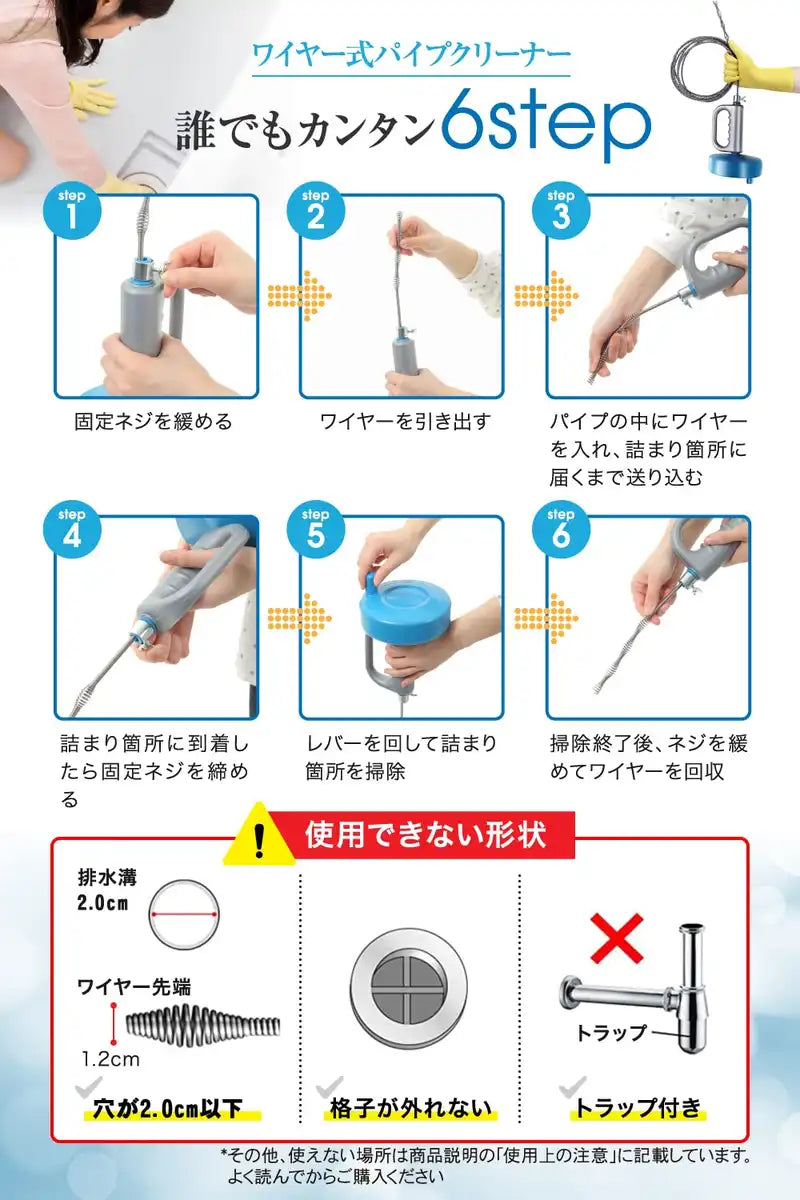 ワイヤー式パイプクリーナー

誰でもカンタン6step

step 1

固定ネジを緩める

step 2

ワイヤーを引き出す

step 3

パイプの中にワイヤーを入れ、詰まり箇所に届くまで送り込む

step 4

詰まり箇所に到着したら固定ネジを締める

step 5

レバーを回して詰まり箇所を掃除

step 6

掃除終了後、ネジを緩めてワイヤーを回収

!

使用できない形状

排水溝
2.0cm

ワイヤー先端

1.2cm

穴が2.0cm以下

格子が外れない

トラップ

トラップ付き

*その他、使えない場所は商品説明の「使用上の注意」に記載しています。よく読んでからご購入ください