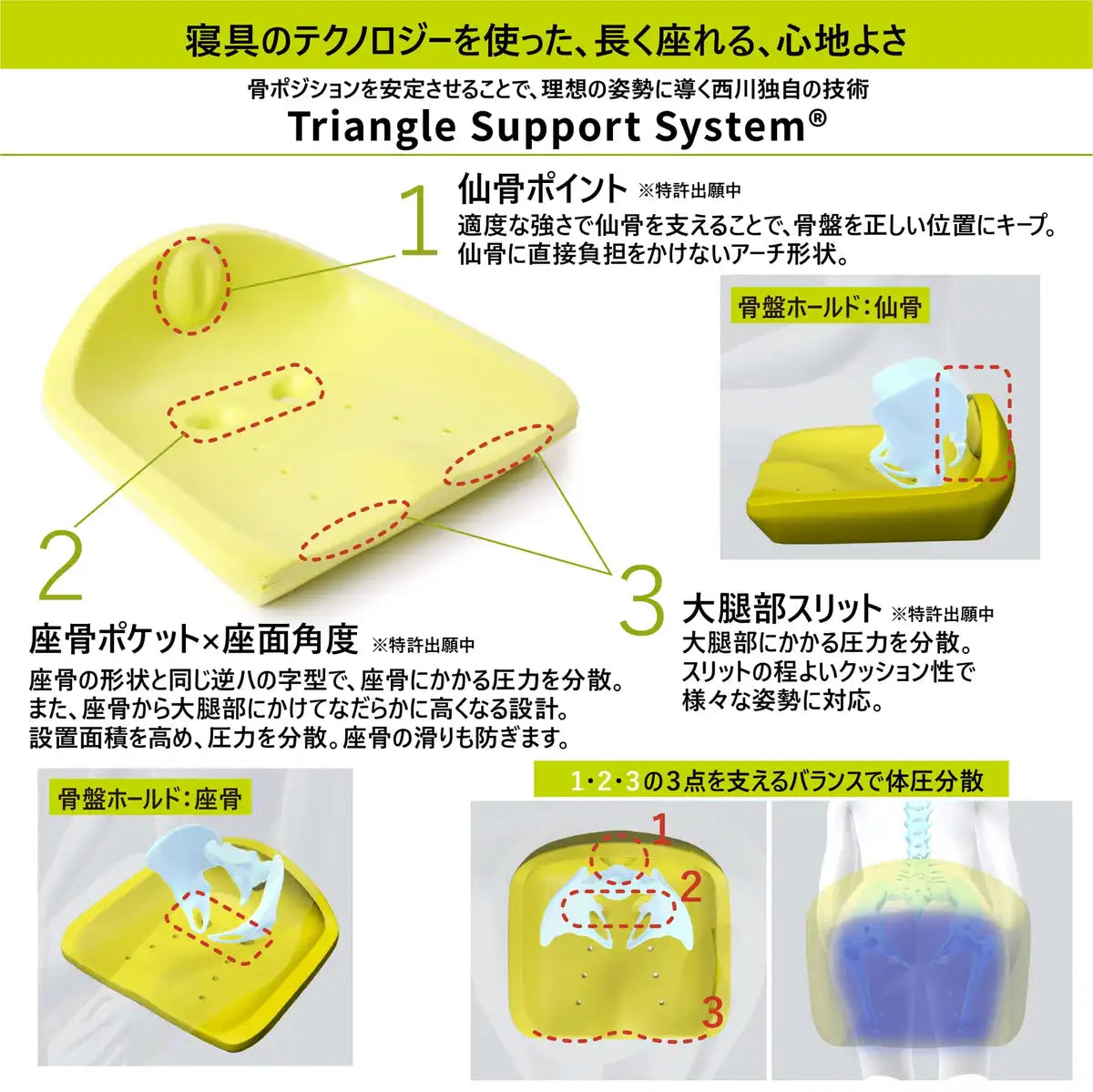 寝具のテクノロジーを使った、長く座れる、心地よさ

骨ポジションを安定させることで、理想の姿勢に導く西川独自の技術
Triangle Support System®

1
仙骨ポイント ※特許出願中
適度な強さで仙骨を支えることで、骨盤を正しい位置にキープ。仙骨に直接負担をかけないアーチ形状。

骨盤ホールド：仙骨

2
座骨ポケット×座面角度 ※特許出願中
座骨の形状と同じ逆ハの字型で、座骨にかかる圧力を分散。また、座骨から大腿部にかけてなだらかに高くなる設計。設置面積を高め、圧力を分散。座骨の滑りも防ぎます。

3
大腿部スリット ※特許出願中
大腿部にかかる圧力を分散。スリットの程よいクッション性で様々な姿勢に対応。

骨盤ホールド：座骨

1・2・3の3点を支えるバランスで体圧分散

1
2
3