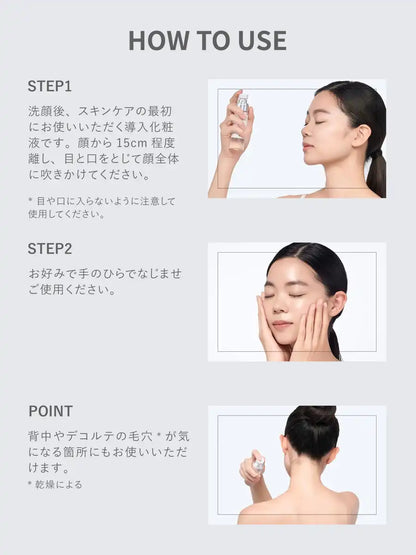 HOW TO USE

STEP1

洗顔後、スキンケアの最初にお使いいただく導入化粧液です。顔から 15cm 程度離し、目と口をとじて顔全体に吹きかけてください。

* 目や口に入らないように注意して使用してください。

STEP2

お好みで手のひらでなじませご使用ください。

POINT

背中やデコルテの毛穴 * が気になる箇所にもお使いいただけます。

* 乾燥による