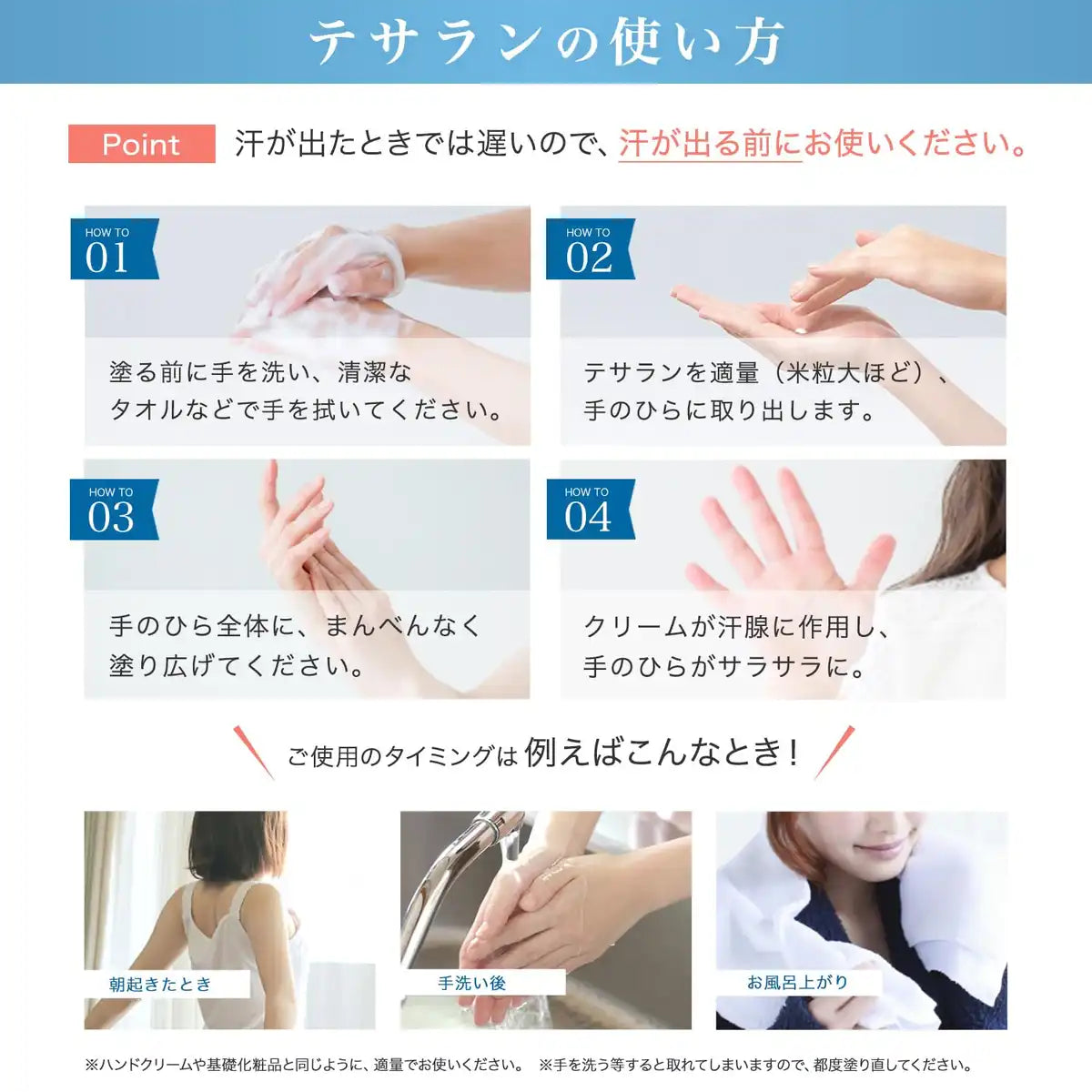 テサランの使い方

Point 汗が出たときでは遅いので、汗が出る前にお使いください。

HOW TO 01
塗る前に手を洗い、清潔なタオルなどで手を拭いてください。

HOW TO 02
テサランを適量（米粒大ほど）、手のひらに取り出します。

HOW TO 03
手のひら全体に、まんべんなく塗り広げてください。

HOW TO 04
クリームが汗腺に作用し、手のひらがサラサラに。

ご使用のタイミングは 例えばこんなとき！

朝起きたとき

手洗い後

お風呂上がり

※ハンドクリームや基礎化粧品と同じように、適量でお使いください。 ※手を洗う等すると取れてしまいますので、都度塗り直してください。